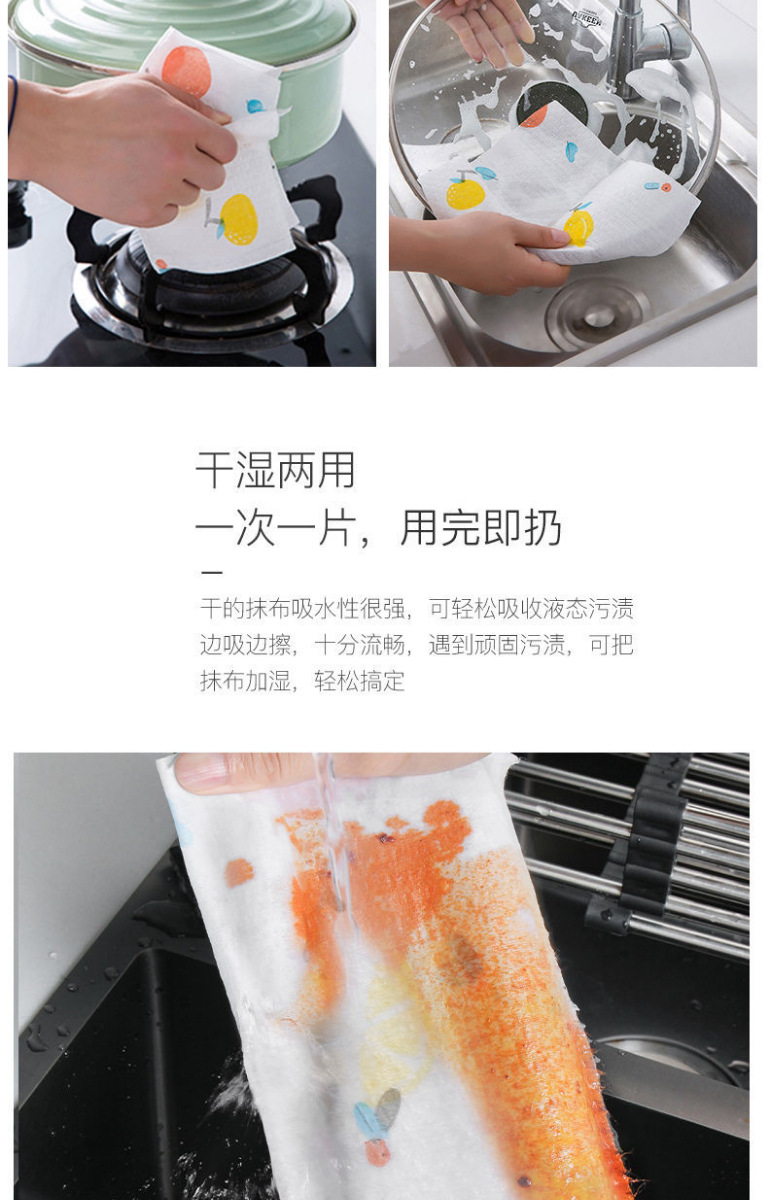 干湿两用
一次一片，用完即扔

干的抹布吸水性很强，可轻松吸收液态污渍边吸边擦，十分流畅，遇到顽固污渍，可把抹布加湿，轻松搞定