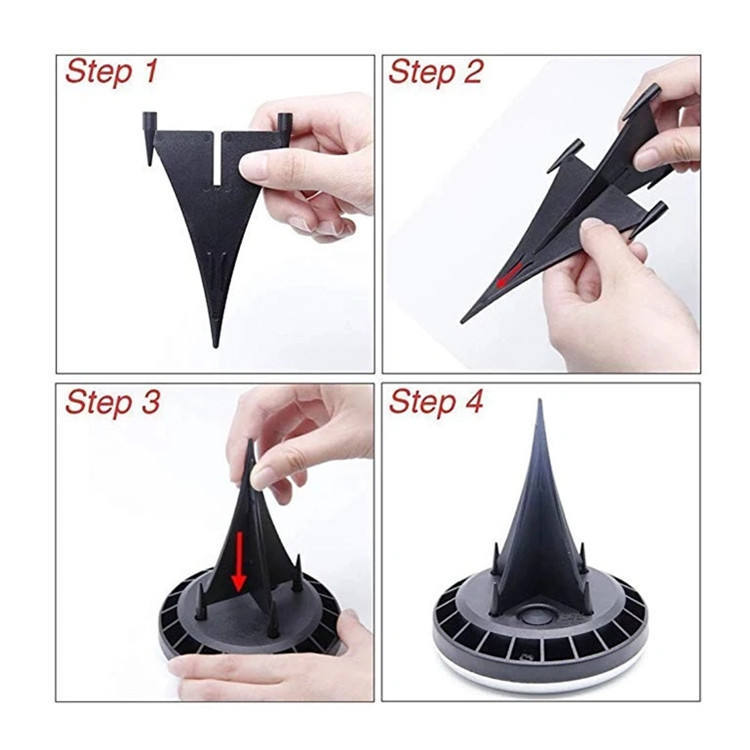 Step 1

Step 2

Step 3

Step 4