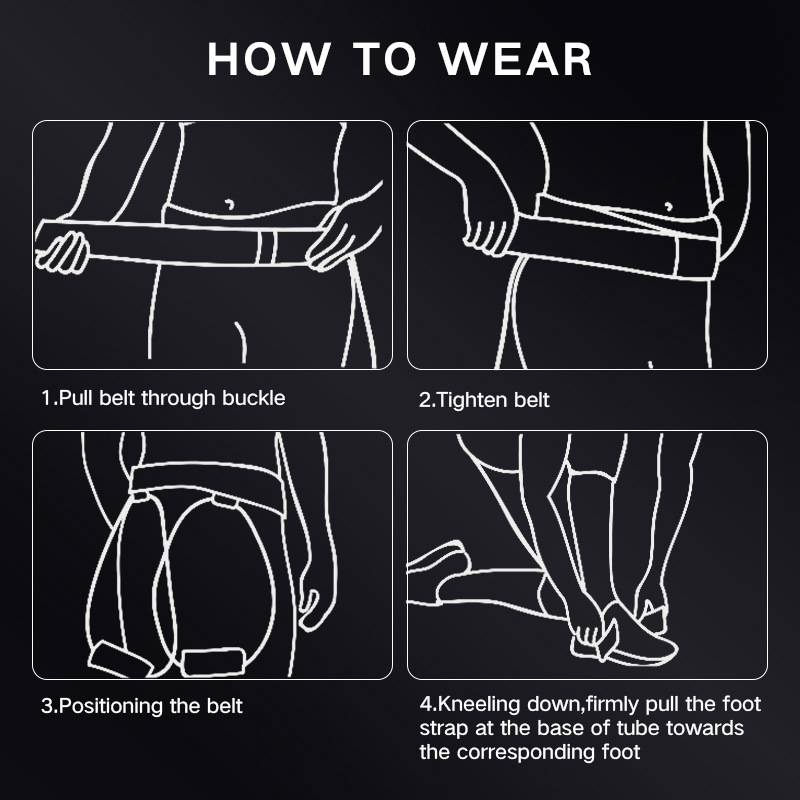 HOW TO WEAR

1.Pull belt through buckle

2.Tighten belt

3.Positioning the belt

4.Kneeling down,firmly pull the foot strap at the base of tube towards the corresponding foot