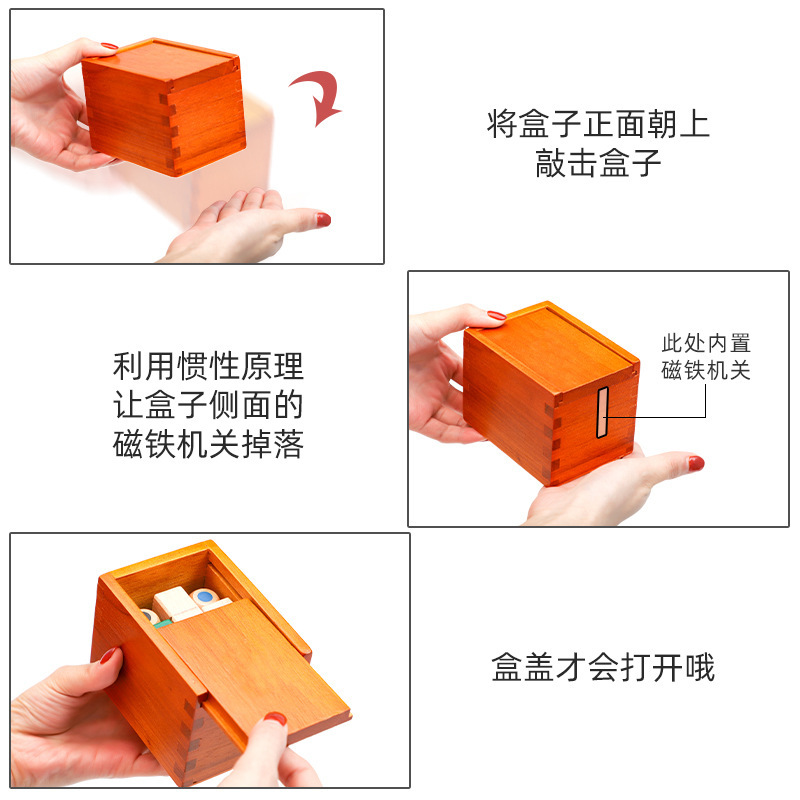 将盒子正面朝上
敲击盒子

利用惯性原理
让盒子侧面的
磁铁机关掉落

此处内置
磁铁机关

盒盖才会打开哦