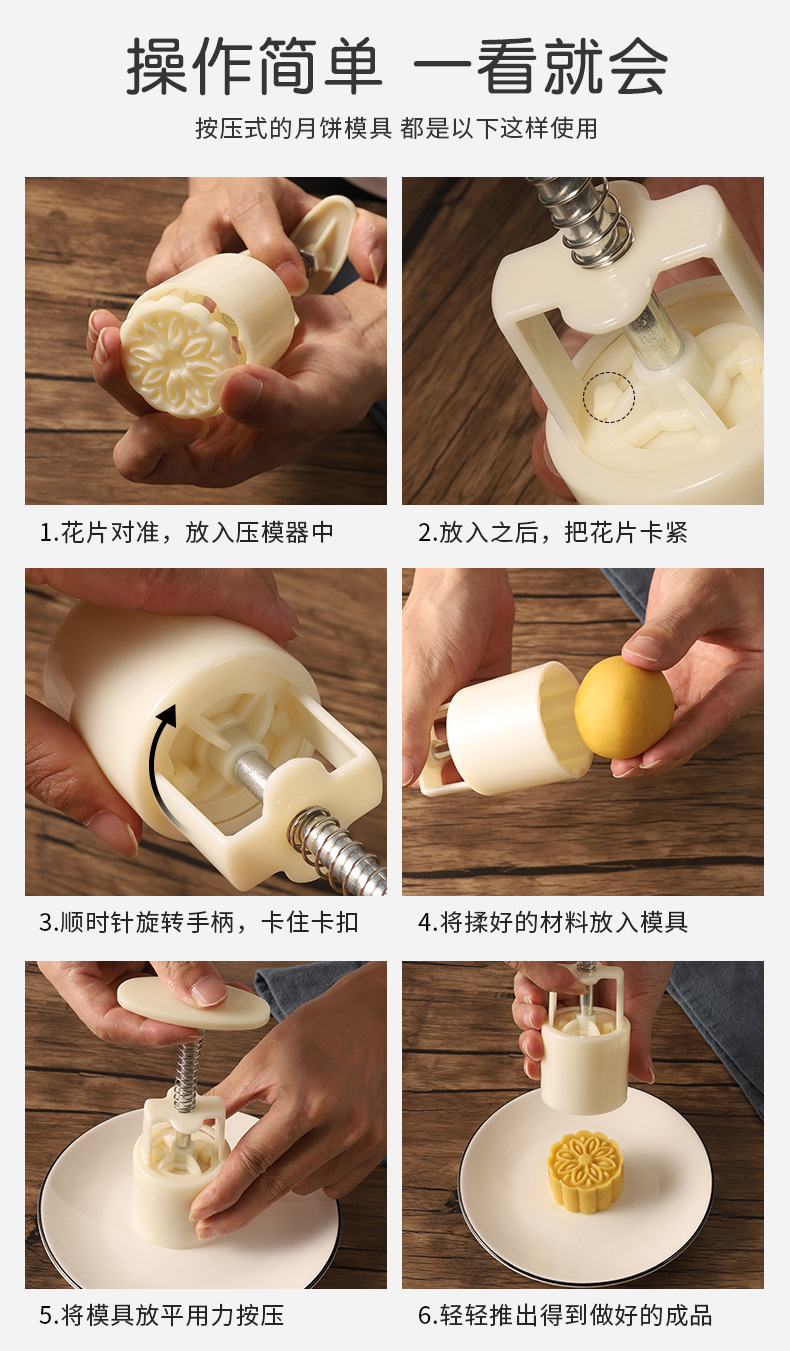 操作简单 一看就会

按压式的月饼模具 都是以下这样使用

1.花片对准，放入压模器中

2.放入之后，把花片卡紧

3.顺时针旋转手柄，卡住卡扣

4.将揉好的材料放入模具

5.将模具放平用力按压

6.轻轻推出得到做好的成品