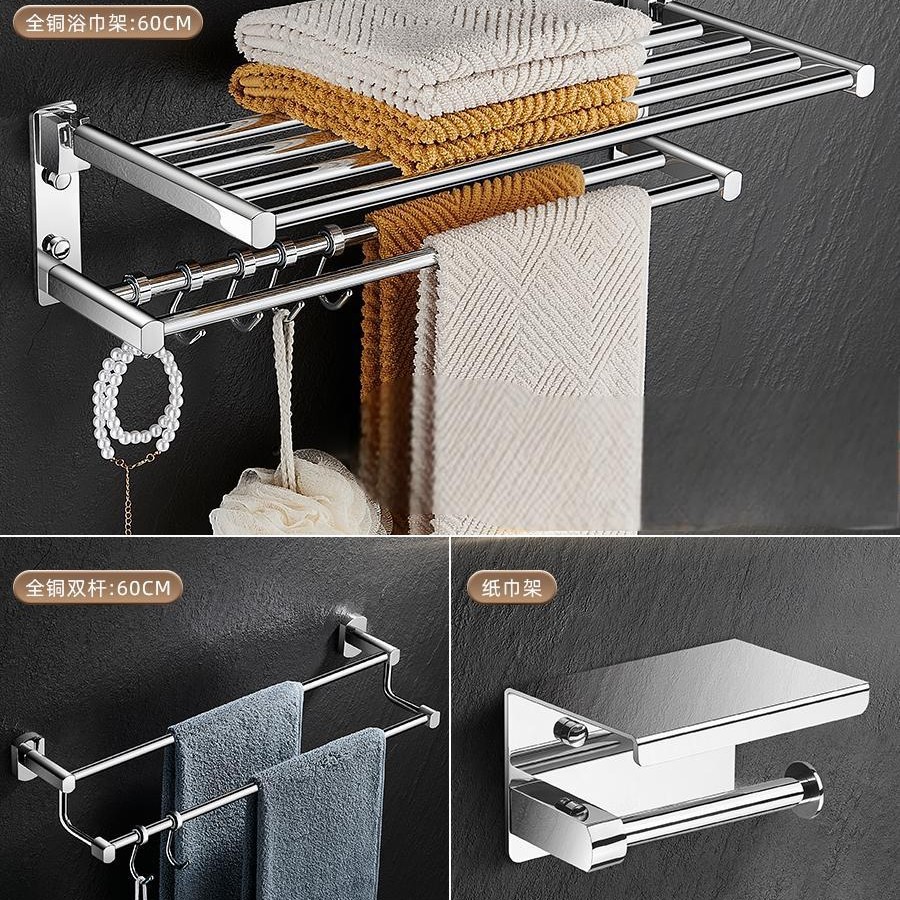 全铜浴巾架:60CM

全铜双杆:60CM

纸巾架