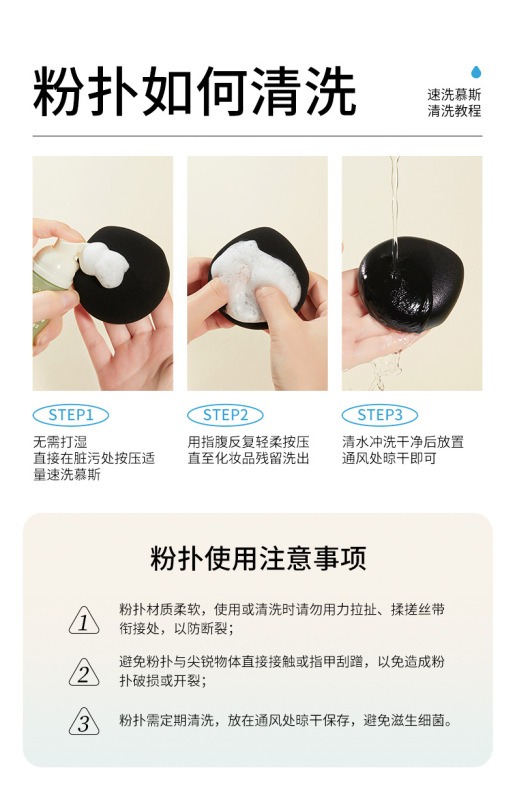 粉扑如何清洗

速洗慕斯
清洗教程

STEP1
无需打湿
直接在脏污处按压适量速洗慕斯

STEP2
用指腹反复轻柔按压
直至化妆品残留洗出

STEP3
清水冲洗干净后放置
通风处晾干即可

粉扑使用注意事项

1 粉扑材质柔软，使用或清洗时请勿用力拉扯、揉搓丝带衔接处，以防断裂；

2 避免粉扑与尖锐物体直接接触或指甲刮蹭，以免造成粉扑破损或开裂；

3 粉扑需定期清洗，放在通风处晾干保存，避免滋生细菌。