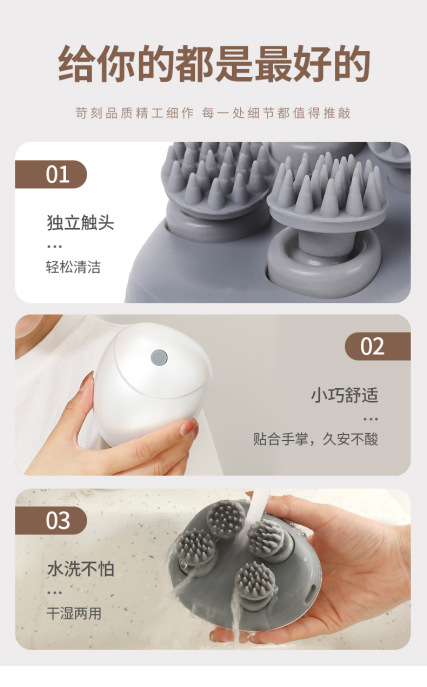 给你的都是最好的

苛刻品质精工细作 每一处细节都值得推敲

01

独立触头

…

轻松清洁

02

小巧舒适

…

贴合手掌，久安不酸

03

水洗不怕

…

干湿两用