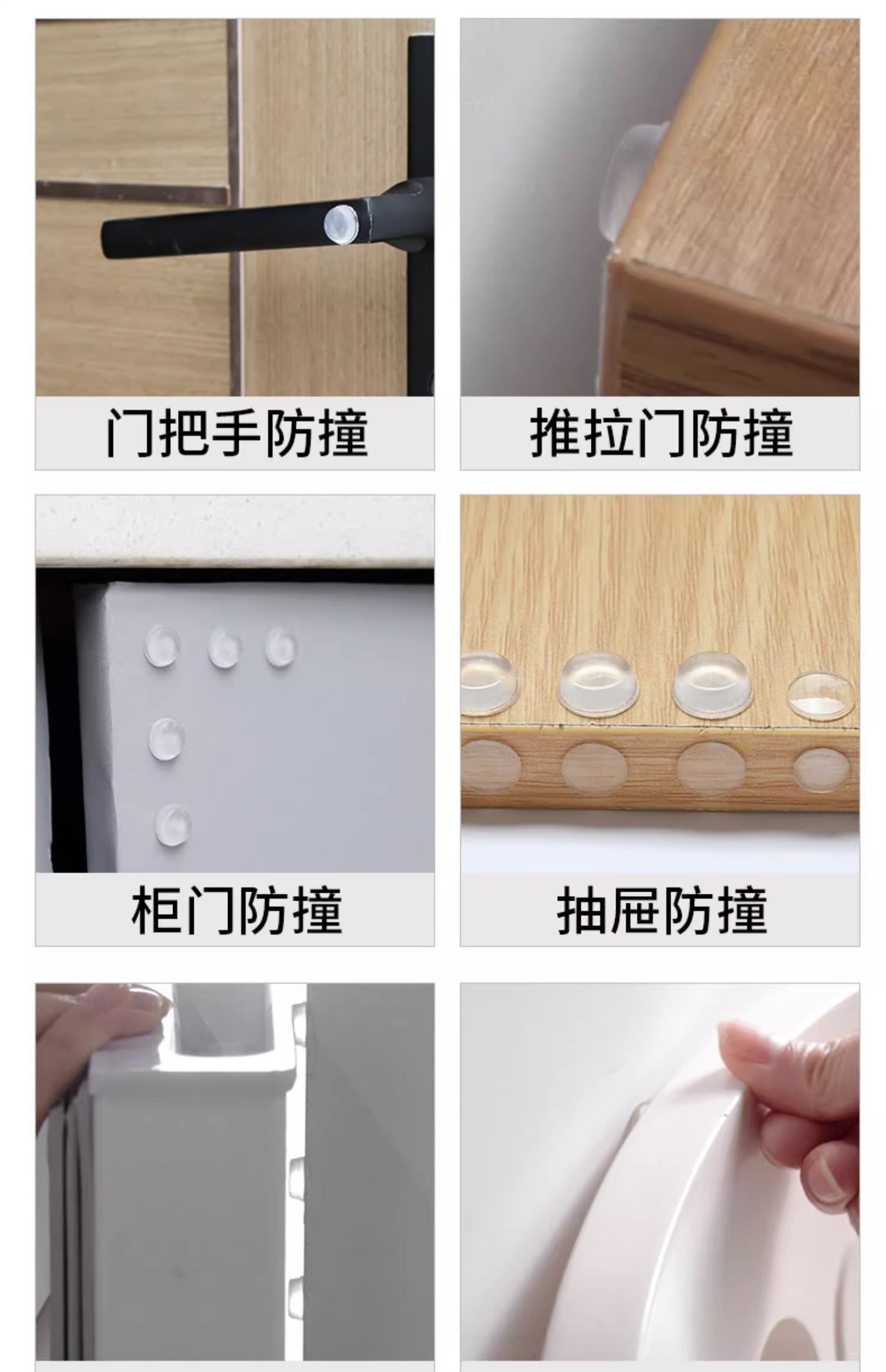 门把手防撞

推拉门防撞

柜门防撞

抽屉防撞