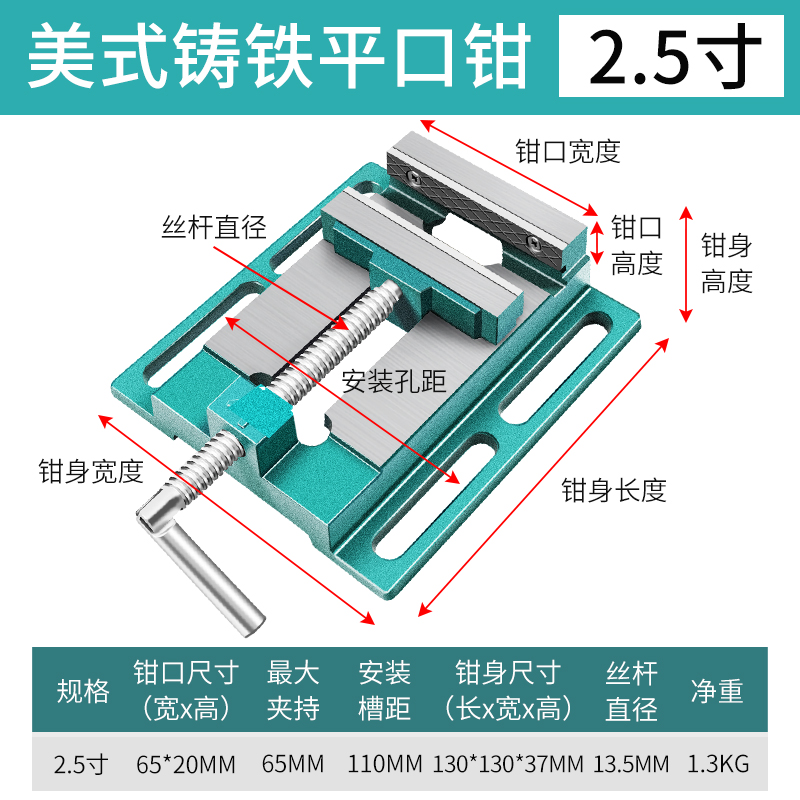 美式铸铁平口钳 2.5寸

钳口宽度

丝杆直径

钳口高度

钳身高度

安装孔距

钳身宽度

钳身长度

| 规格 | 钳口尺寸（宽x高） | 最大夹持 | 安装槽距 | 钳身尺寸（长x宽x高） | 丝杆直径 | 净重 |
|---|---|---|---|---|---|---|
| 2.5寸 | 65*20MM | 65MM | 110MM | 130*130*37MM | 13.5MM | 1.3KG |