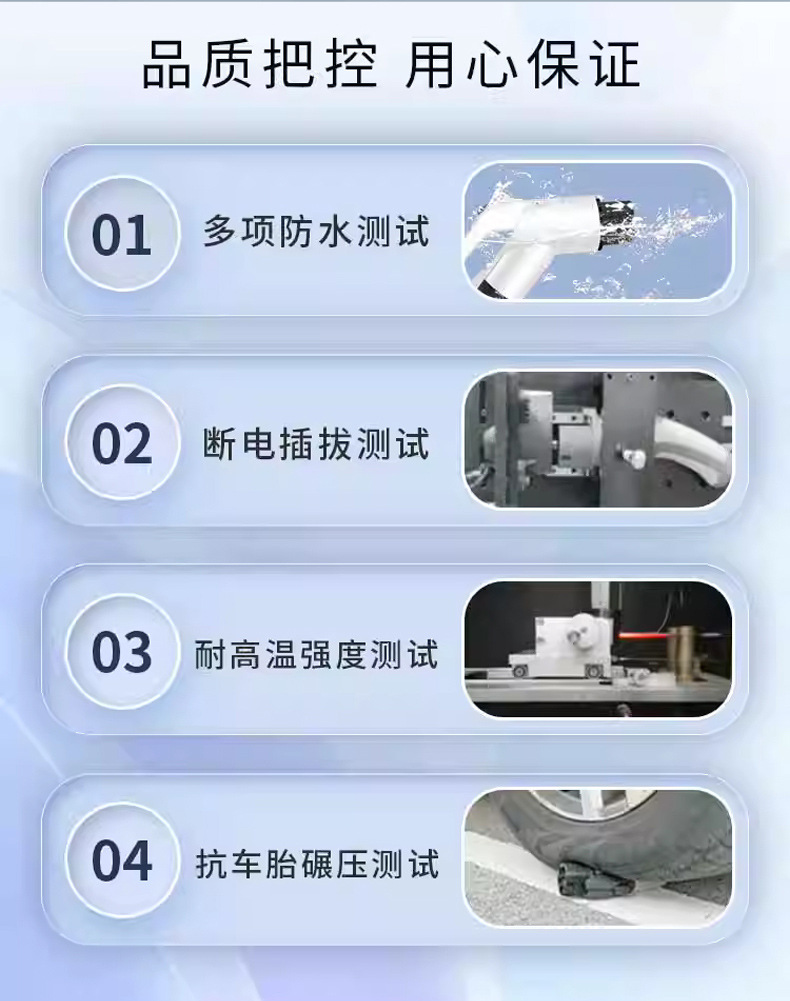 品质把控 用心保证

01 多项防水测试

02 断电插拔测试

03 耐高温强度测试

04 抗车胎碾压测试