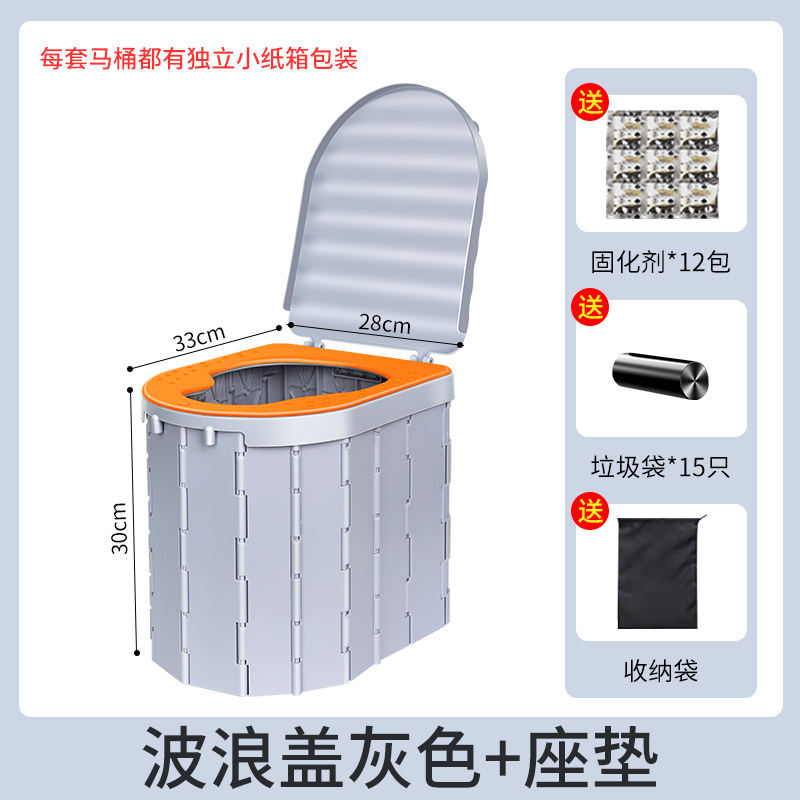 每套马桶都有独立小纸箱包装

33cm

28cm

30cm

送

固化剂*12包

送

垃圾袋*15只

送

收纳袋

波浪盖灰色+座垫