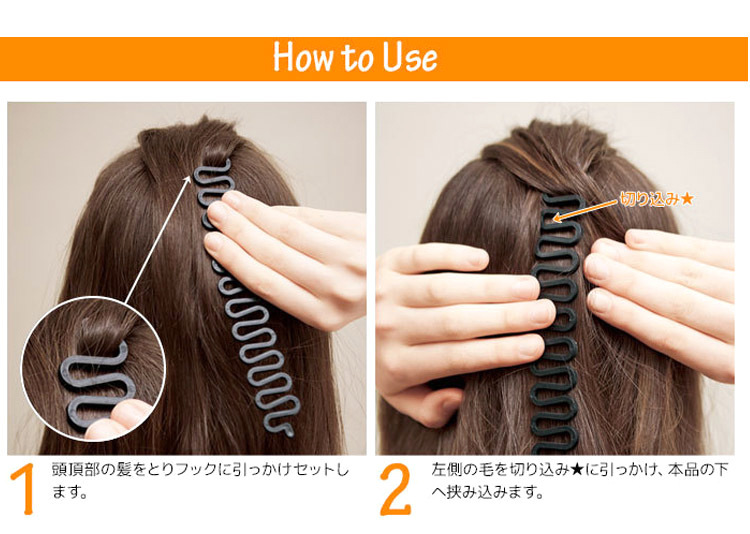 How to Use

切り込み★

1 頭頂部の髪をとりフックに引っかけセットします。

2 左側の毛を切り込み★に引っかけ、本品の下へ挟み込みます。