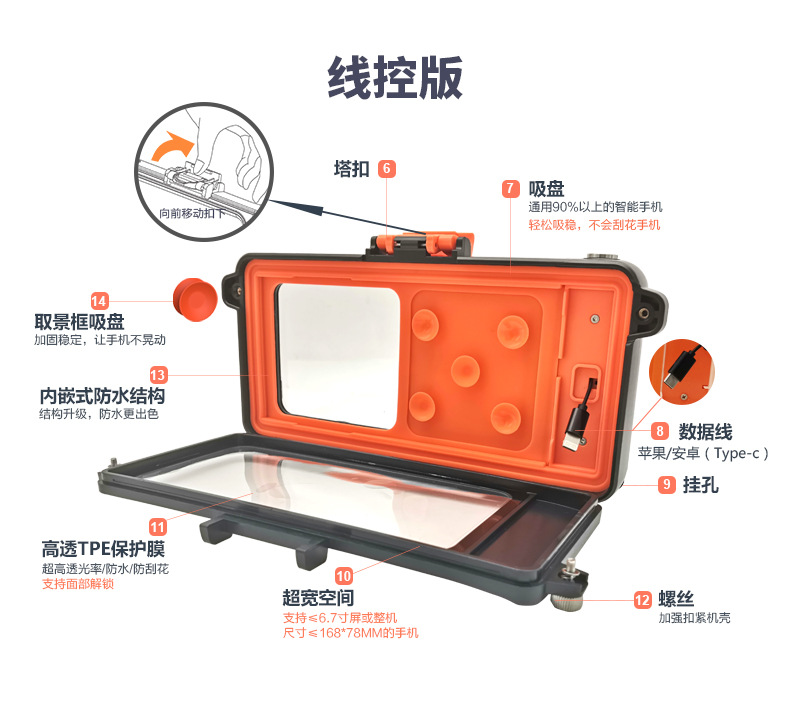 线控版

向前移动扣下

塔扣 6

7 吸盘
通用90%以上的智能手机
轻松吸稳，不会刮花手机

14
取景框吸盘
加固稳定，让手机不晃动

13
内嵌式防水结构
结构升级，防水更出色

8 数据线
苹果/安卓（Type-c）

9 挂孔

11
高透TPE保护膜
超高透光率/防水/防刮花
支持面部解锁

10
超宽空间
支持≤6.7寸屏或整机
尺寸≤168*78MM的手机

12 螺丝
加强扣紧机壳