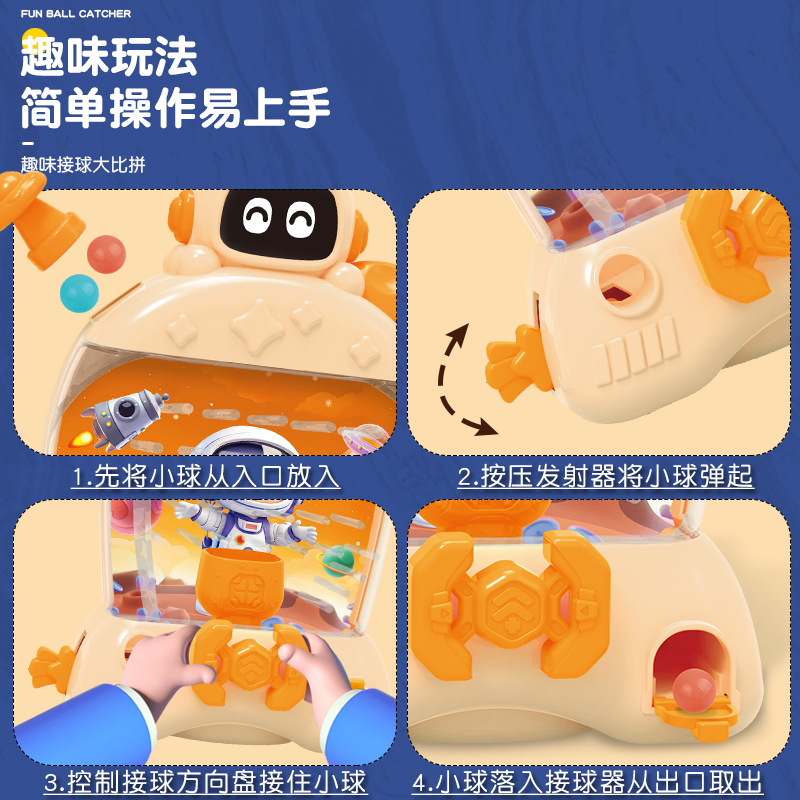 FUN BALL CATCHER

趣味玩法
简单操作易上手

趣味接球大比拼

1.先将小球从入口放入

2.按压发射器将小球弹起

3.控制接球方向盘接住小球

4.小球落入接球器从出口取出