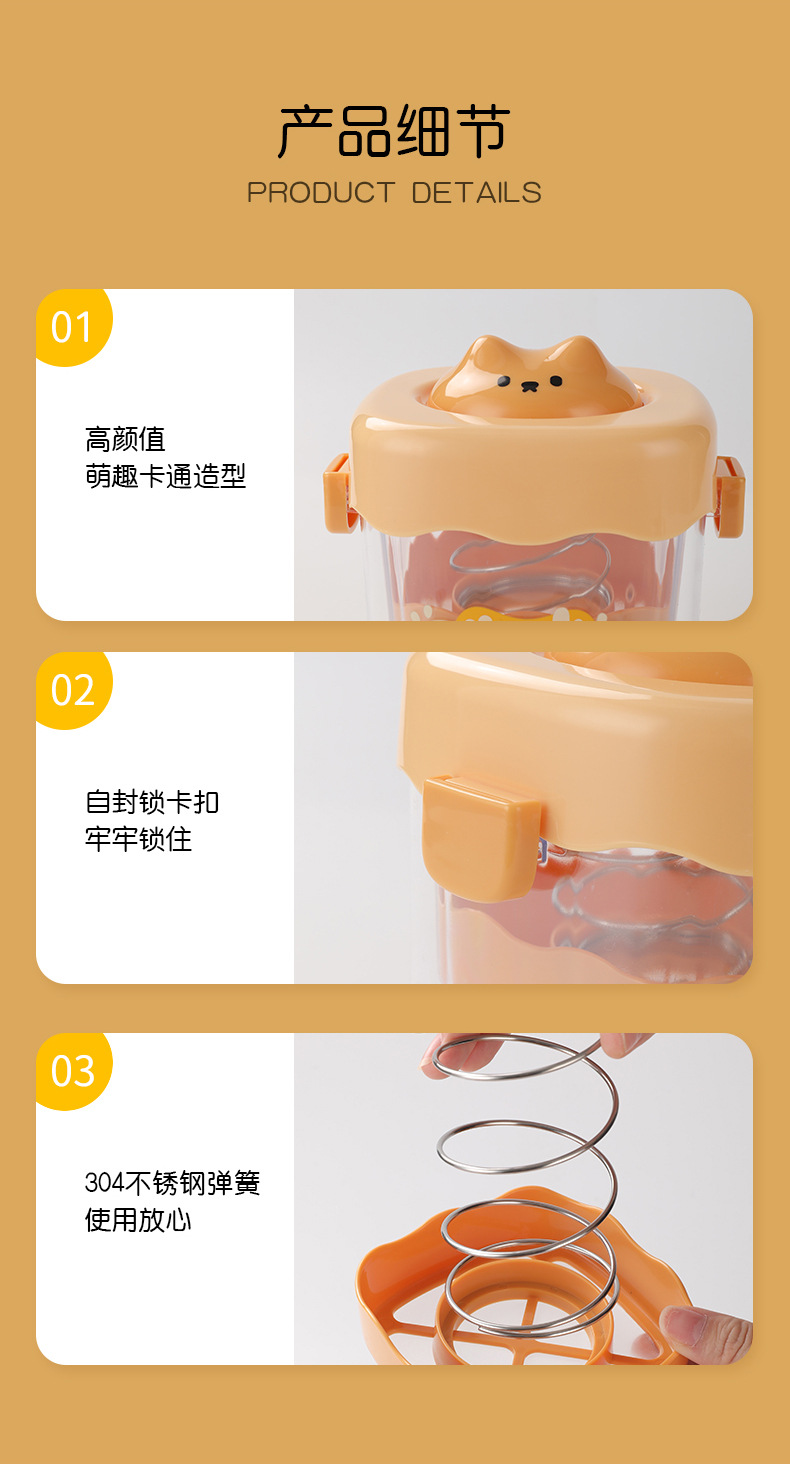 产品细节
PRODUCT DETAILS

01

高颜值
萌趣卡通造型

02

自封锁卡扣
牢牢锁住

03

304不锈钢弹簧
使用放心