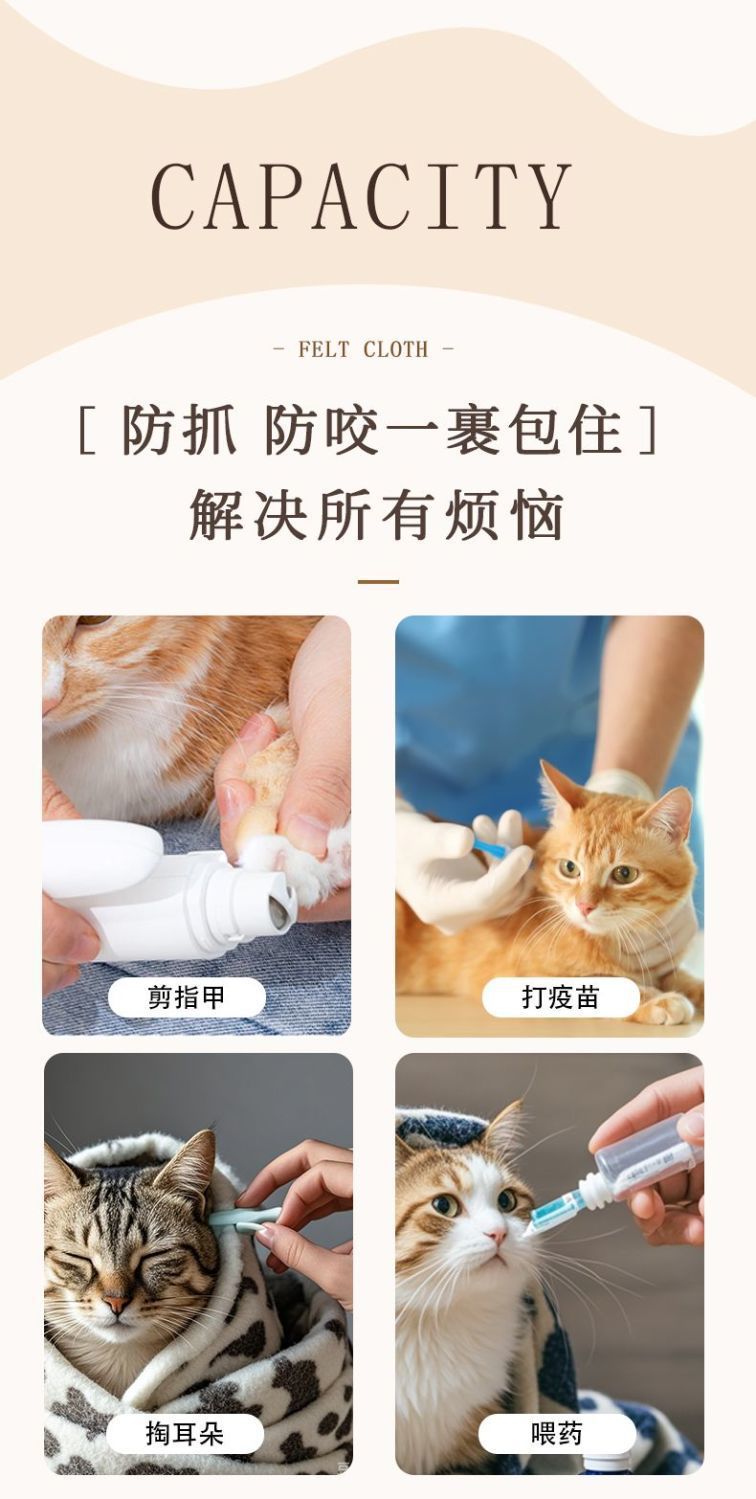 CAPACITY

- FELT CLOTH -

[ 防抓 防咬一裹包住 ]
解决所有烦恼

剪指甲

打疫苗

掏耳朵

喂药