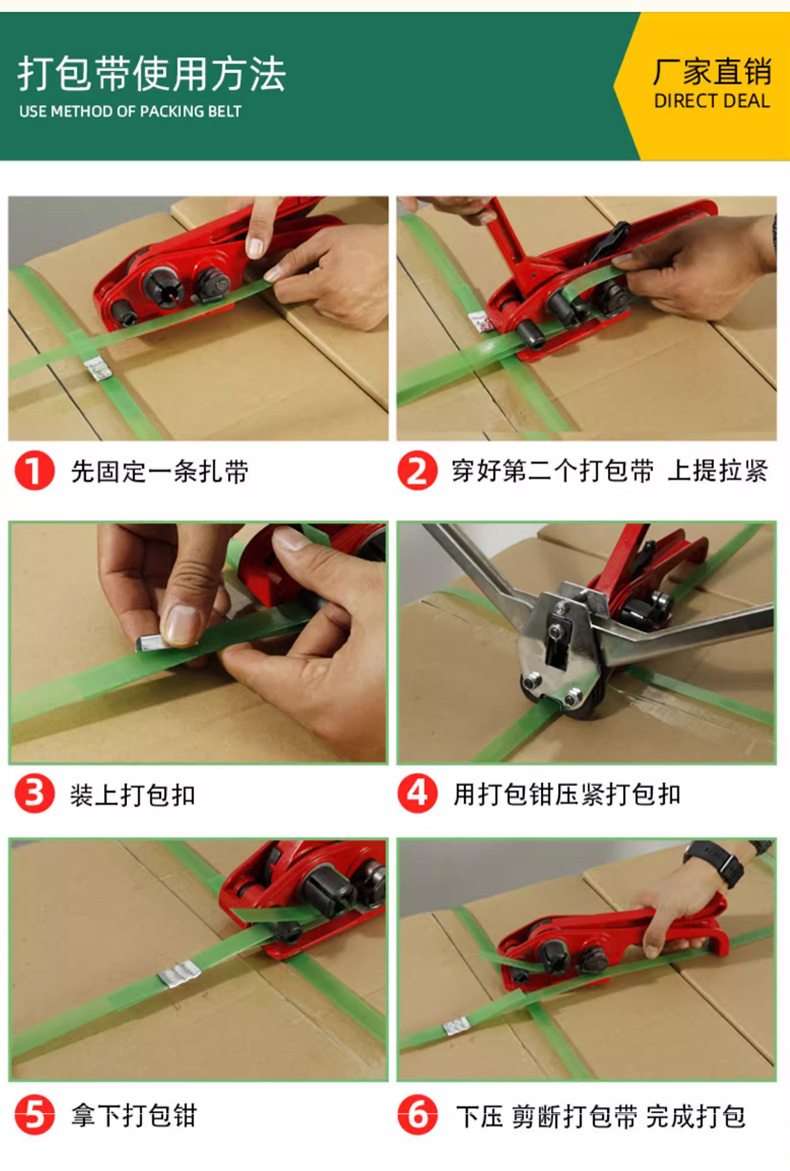 打包带使用方法
USE METHOD OF PACKING BELT

厂家直销
DIRECT DEAL

1 先固定一条扎带

2 穿好第二个打包带 上提拉紧

3 装上打包扣

4 用打包钳压紧打包扣

5 拿下打包钳

6 下压 剪断打包带 完成打包