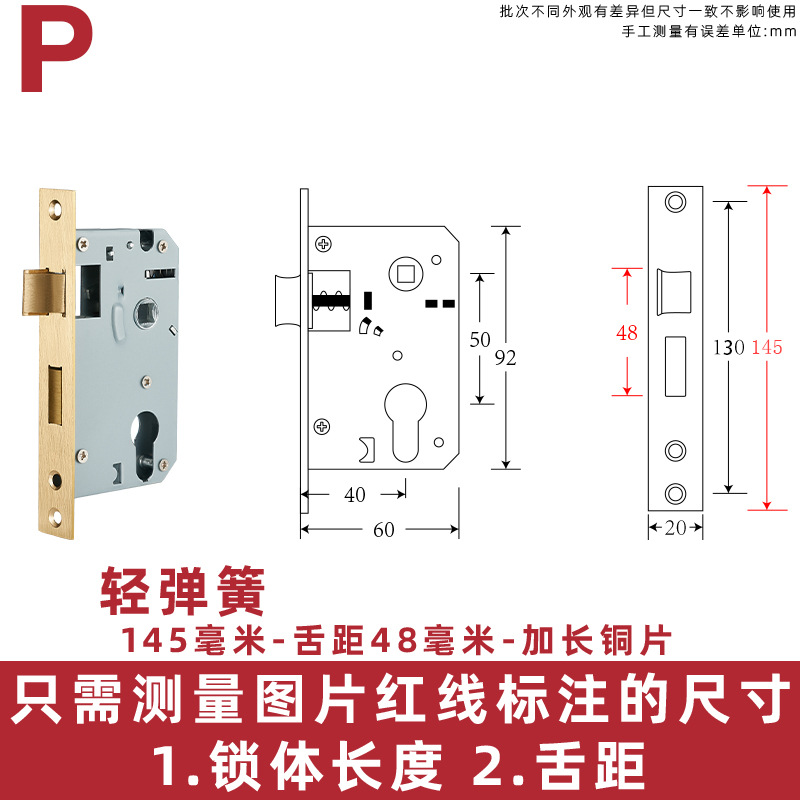 P

批次不同外观有差异但尺寸一致不影响使用
手工测量有误差单位:mm

50
92
40
60

48
130
145
20

轻弹簧
145毫米-舌距48毫米-加长铜片

只需测量图片红线标注的尺寸
1.锁体长度 2.舌距