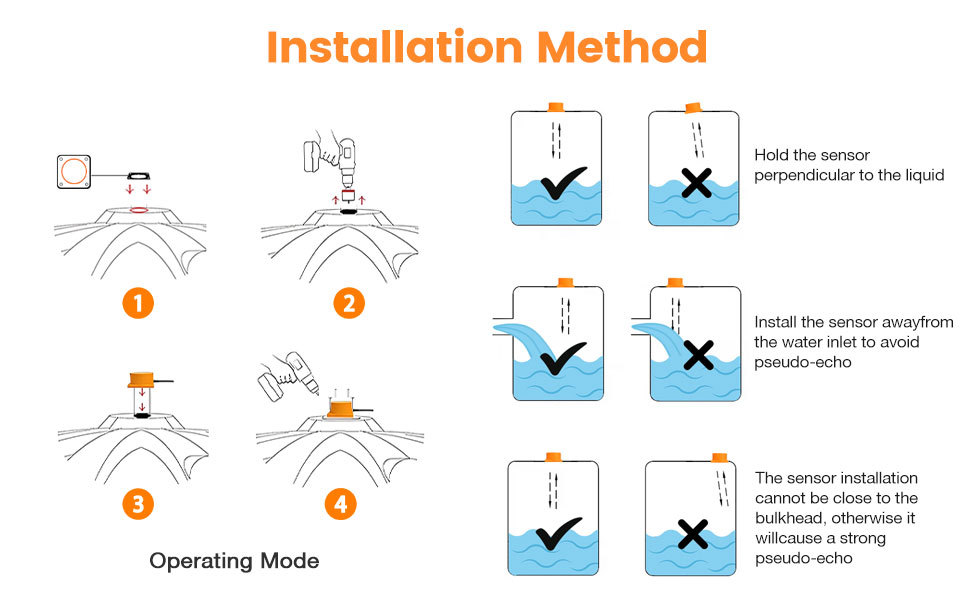 Installation Method

1

2

3

4

Operating Mode

Hold the sensor perpendicular to the liquid

Install the sensor awayfrom the water inlet to avoid pseudo-echo

The sensor installation cannot be close to the bulkhead, otherwise it willcause a strong pseudo-echo