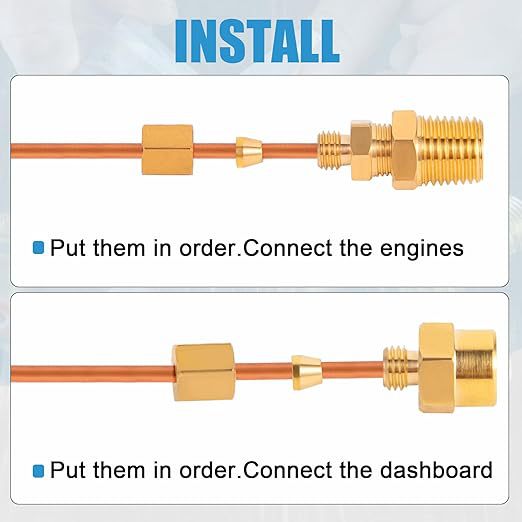 INSTALL

Put them in order.Connect the engines

Put them in order.Connect the dashboard