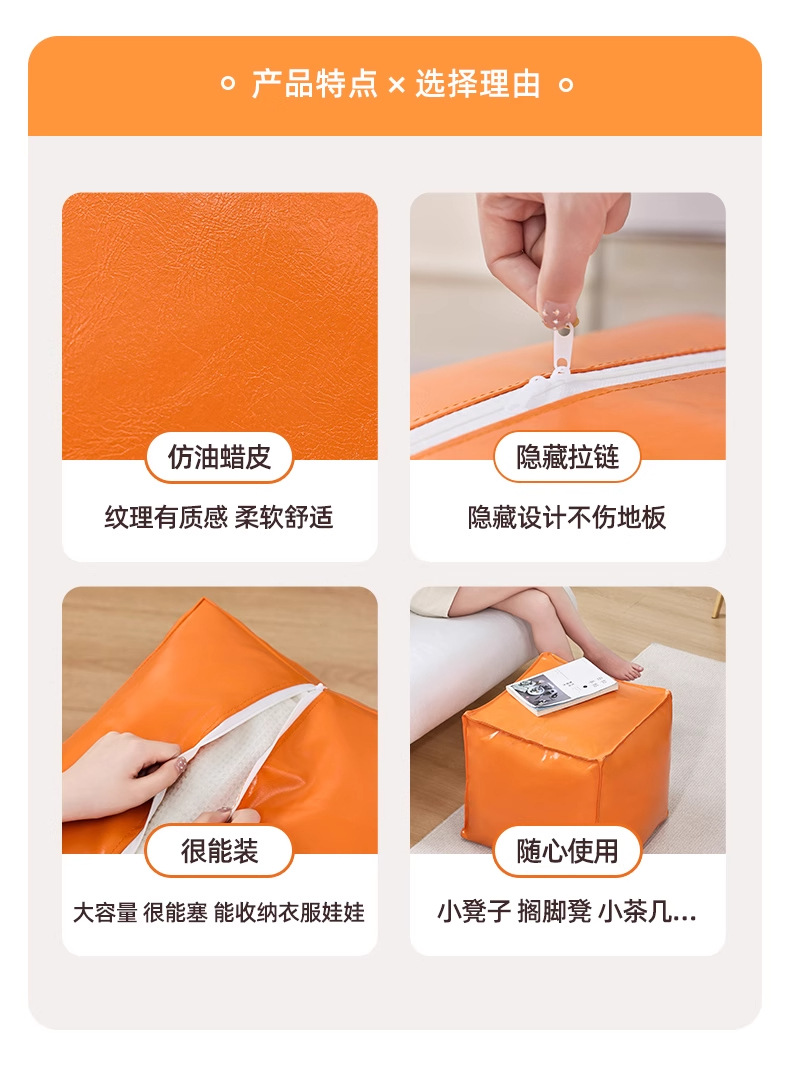 产品特点 × 选择理由

仿油蜡皮

纹理有质感 柔软舒适

隐藏拉链

隐藏设计不伤地板

很能装

大容量 很能塞 能收纳衣服娃娃

随心使用

小凳子 搁脚凳 小茶几...