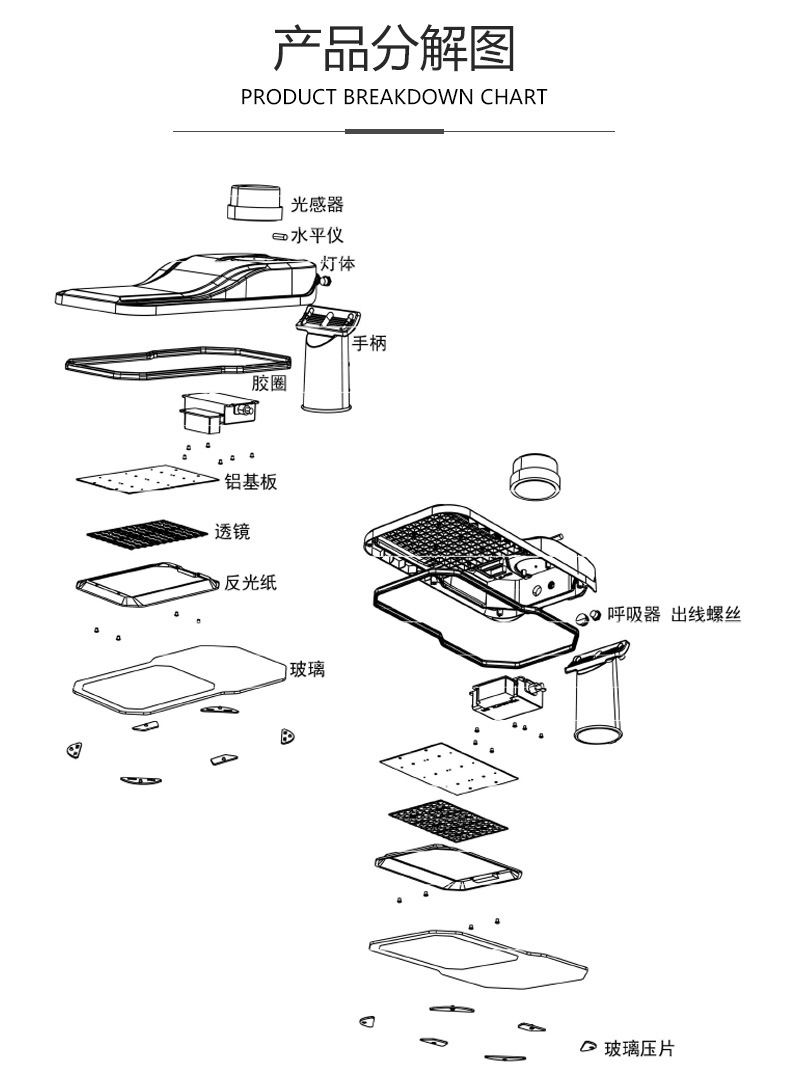 产品分解图
PRODUCT BREAKDOWN CHART

光感器
水平仪
灯体
手柄
胶圈
铝基板
透镜
反光纸
玻璃
呼吸器 出线螺丝
玻璃压片