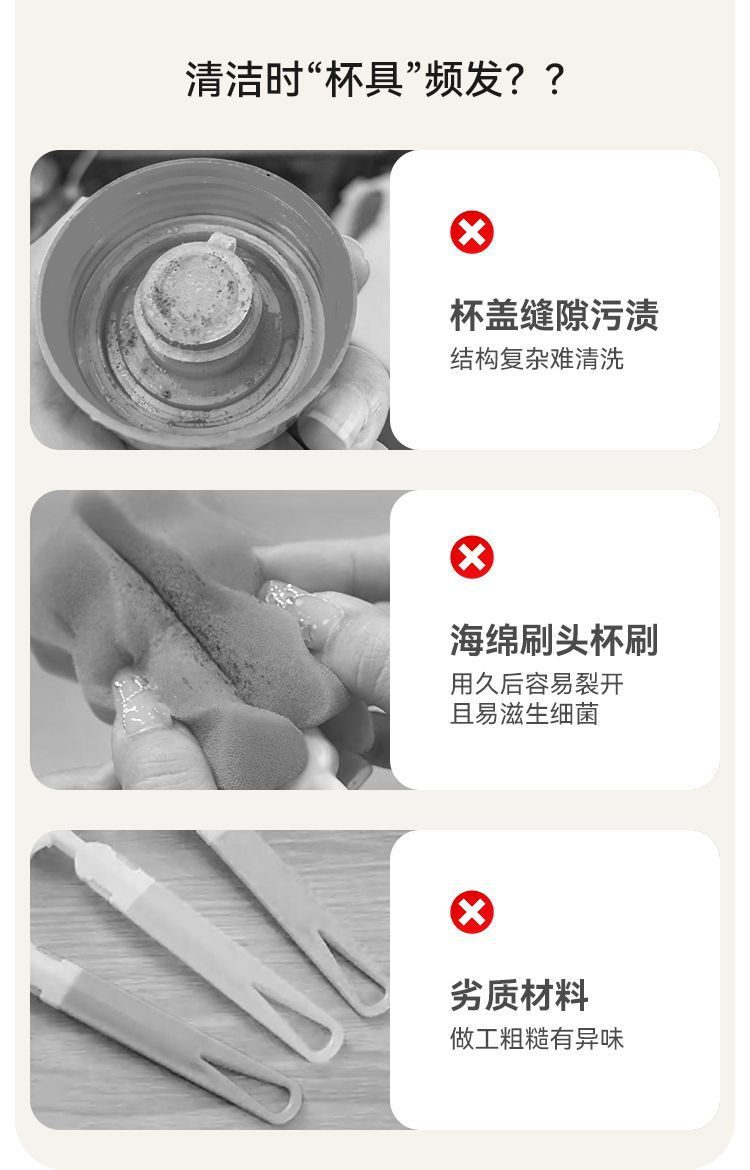 清洁时“杯具”频发？？

杯盖缝隙污渍
结构复杂难清洗

海绵刷头杯刷
用久后容易裂开
且易滋生细菌

劣质材料
做工粗糙有异味