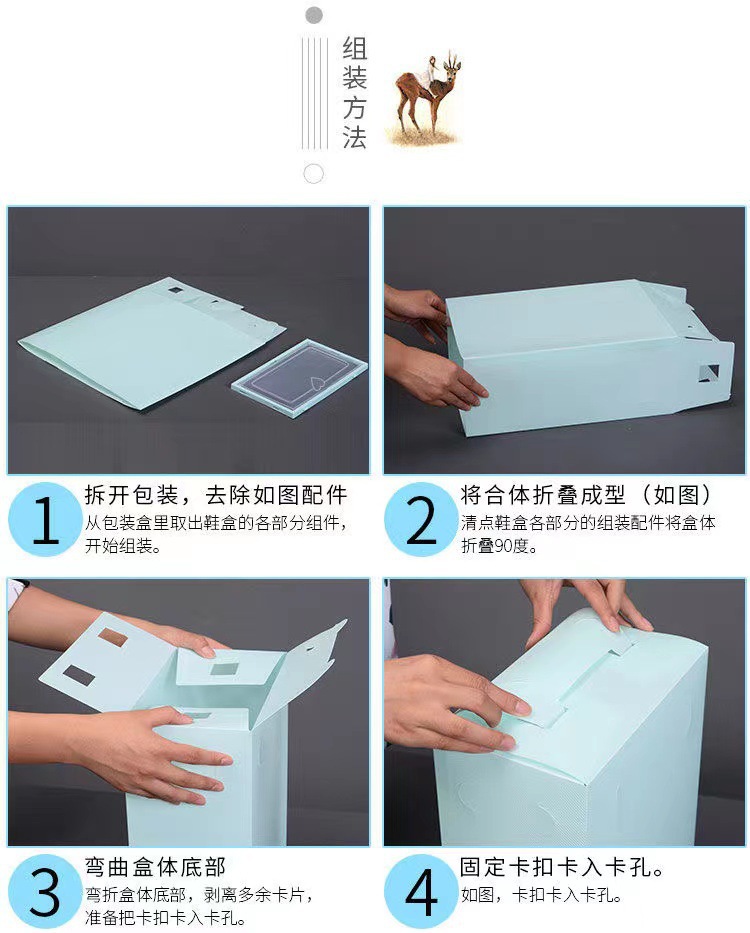 组装方法

1
拆开包装，去除如图配件
从包装盒里取出鞋盒的各部分组件，开始组装。

2
将合体折叠成型（如图）
清点鞋盒各部分的组装配件将盒体折叠90度。

3
弯曲盒体底部
弯折盒体底部，剥离多余卡片，准备把卡扣卡入卡孔。

4
固定卡扣卡入卡孔。
如图，卡扣卡入卡孔。