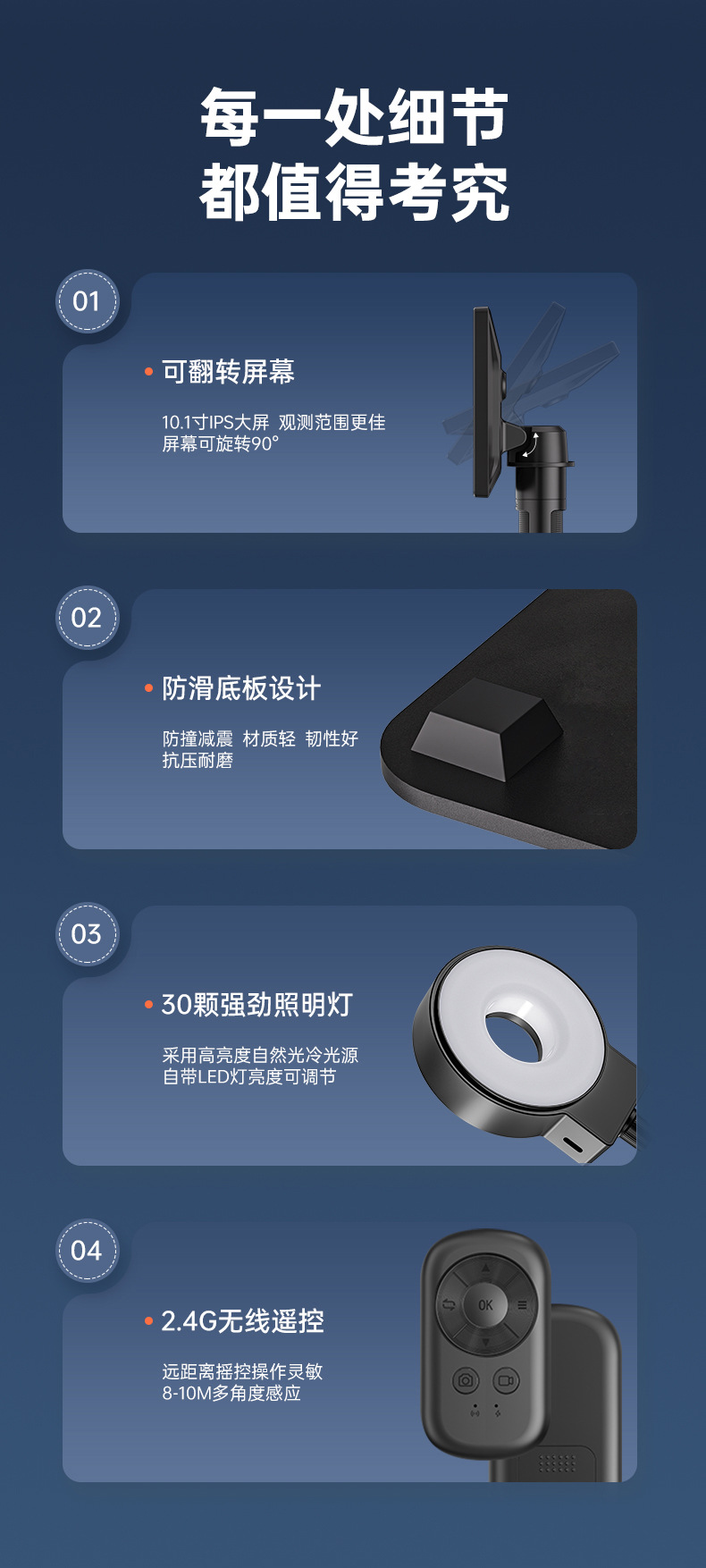 每一处细节
都值得考究

01

• 可翻转屏幕

10.1寸IPS大屏 观测范围更佳
屏幕可旋转90°

02

• 防滑底板设计

防撞减震 材质轻 韧性好
抗压耐磨

03

• 30颗强劲照明灯

采用高亮度自然光冷光源
自带LED灯亮度可调节

04

• 2.4G无线遥控

远距离摇控操作灵敏
8-10M多角度感应

OK