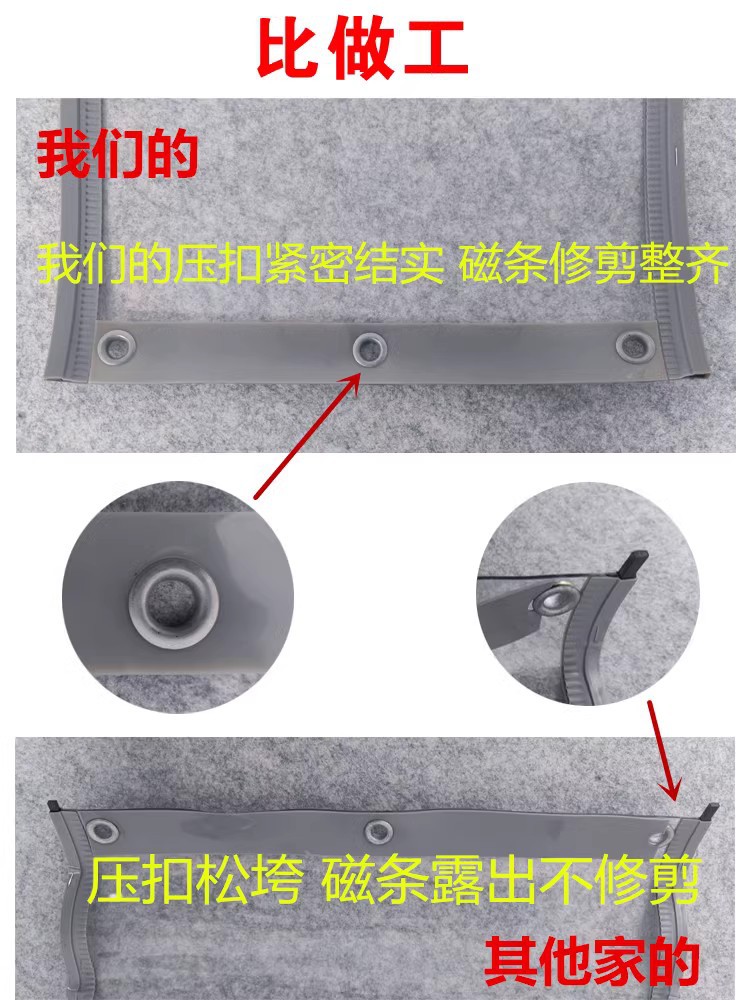 比做工

我们的

我们的压扣紧密结实 磁条修剪整齐

压扣松垮 磁条露出不修剪

其他家的