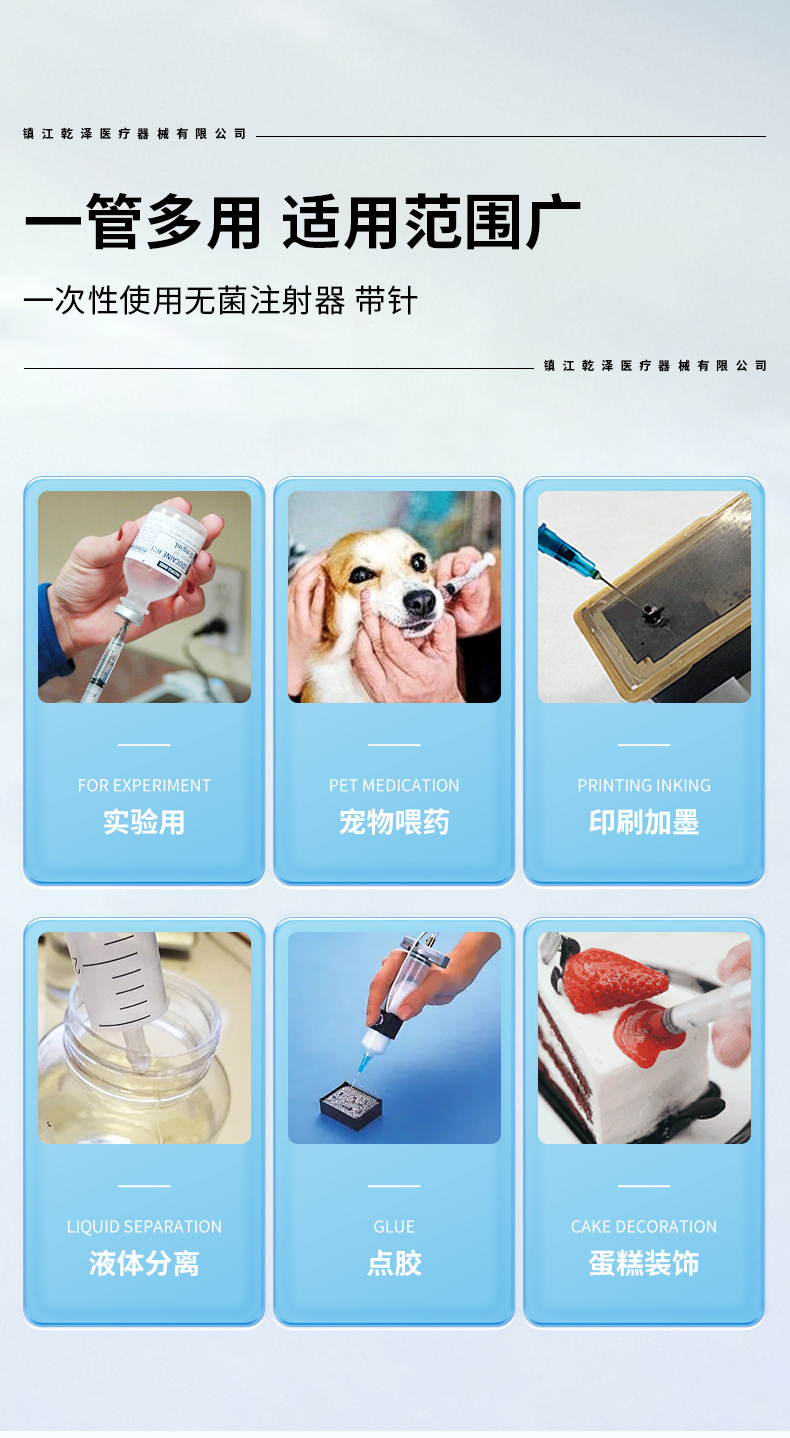 镇江乾泽医疗器械有限公司

一管多用 适用范围广

一次性使用无菌注射器 带针

镇江乾泽医疗器械有限公司

FOR EXPERIMENT
实验用

PET MEDICATION
宠物喂药

PRINTING INKING
印刷加墨

LIQUID SEPARATION
液体分离

GLUE
点胶

CAKE DECORATION
蛋糕装饰