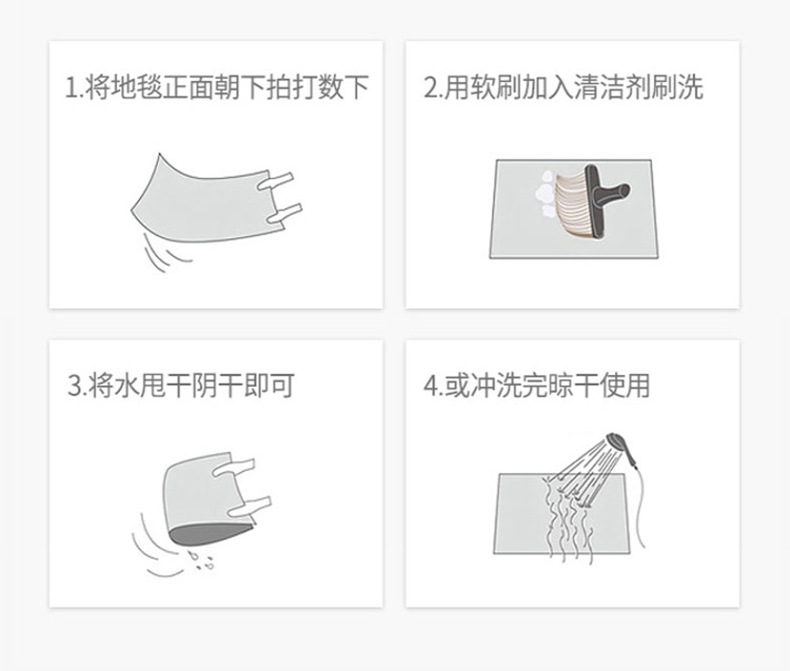 1.将地毯正面朝下拍打数下

2.用软刷加入清洁剂刷洗

3.将水甩干阴干即可

4.或冲洗完晾干使用