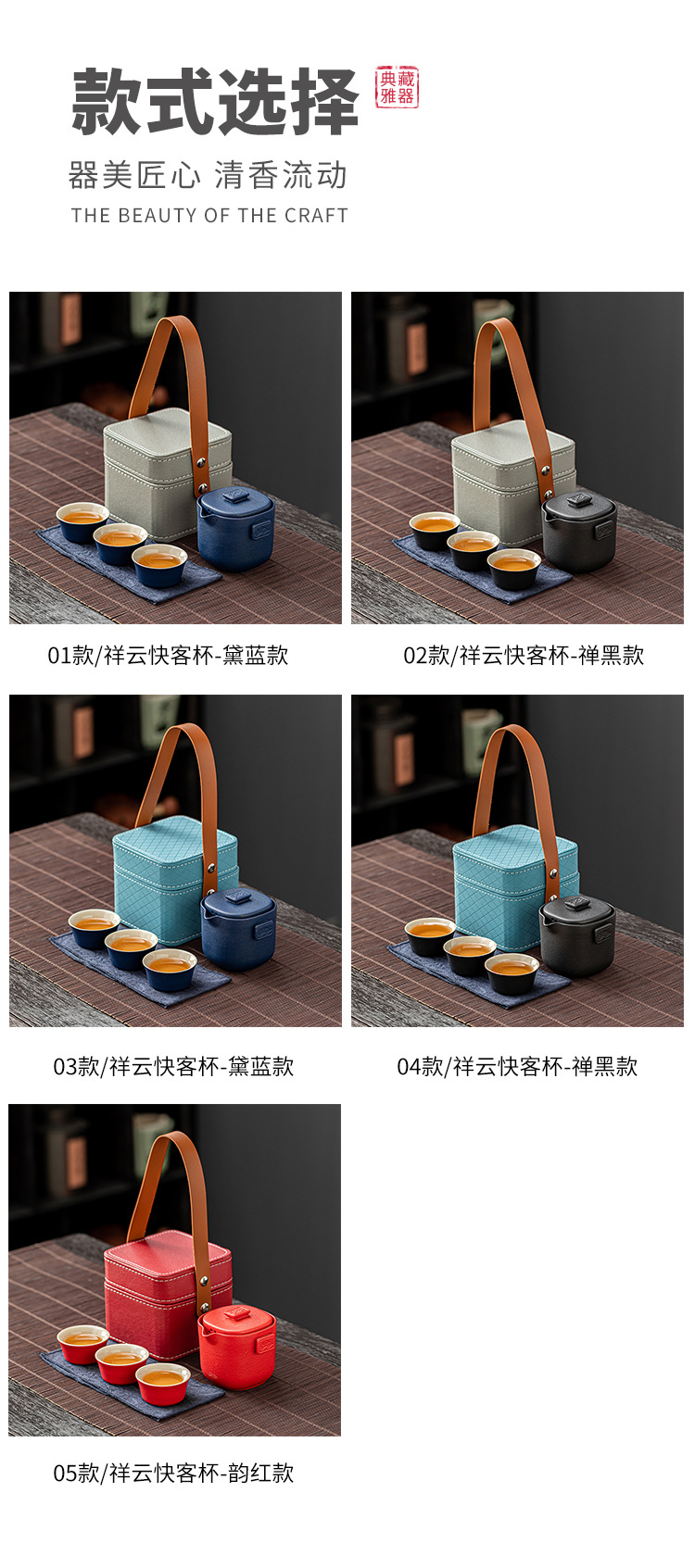 款式选择

典藏雅器

器美匠心 清香流动

THE BEAUTY OF THE CRAFT

01款/祥云快客杯-黛蓝款

02款/祥云快客杯-禅黑款

03款/祥云快客杯-黛蓝款

04款/祥云快客杯-禅黑款

05款/祥云快客杯-韵红款