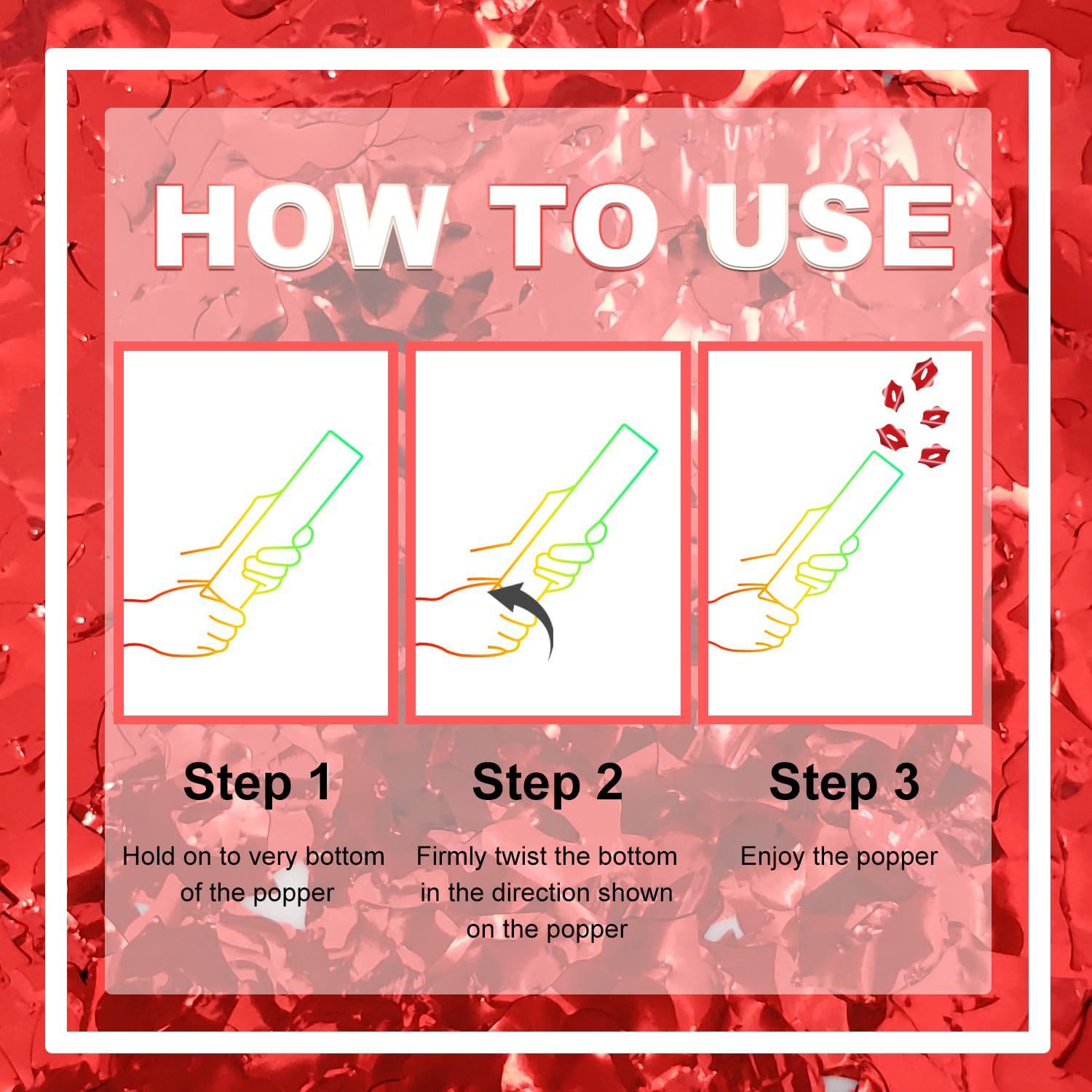 HOW TO USE

Step 1

Hold on to very bottom of the popper

Step 2

Firmly twist the bottom in the direction shown on the popper

Step 3

Enjoy the popper