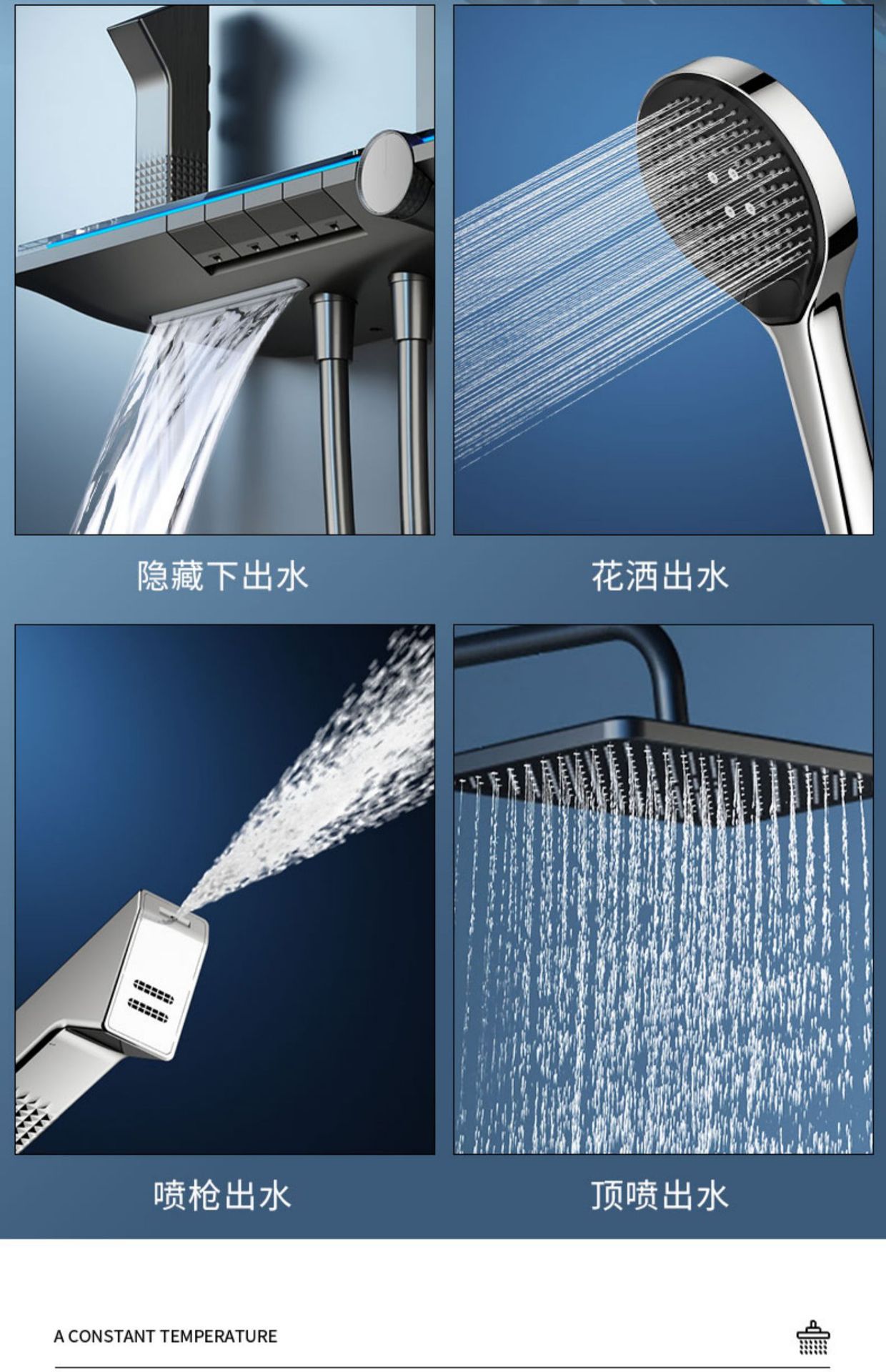 隐藏下出水

花洒出水

喷枪出水

顶喷出水

A CONSTANT TEMPERATURE