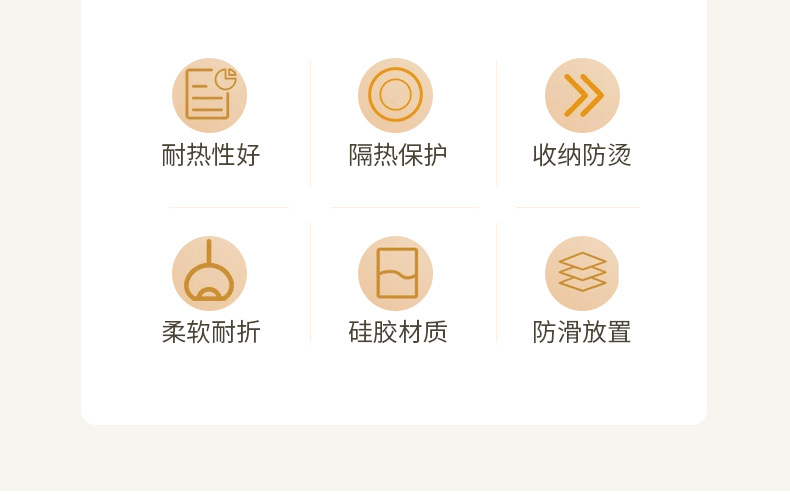 耐热性好

隔热保护

收纳防烫

柔软耐折

硅胶材质

防滑放置