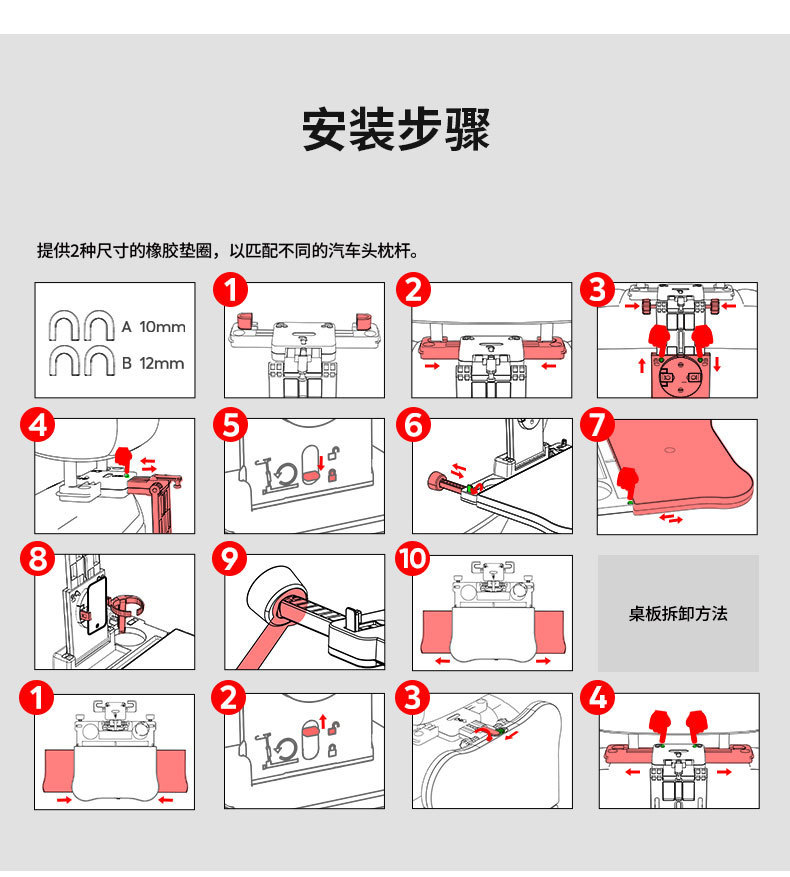 安装步骤

提供2种尺寸的橡胶垫圈，以匹配不同的汽车头枕杆。

A 10mm
B 12mm

1

2

3

4

5

6

7

8

9

10

桌板拆卸方法

1

2

3

4