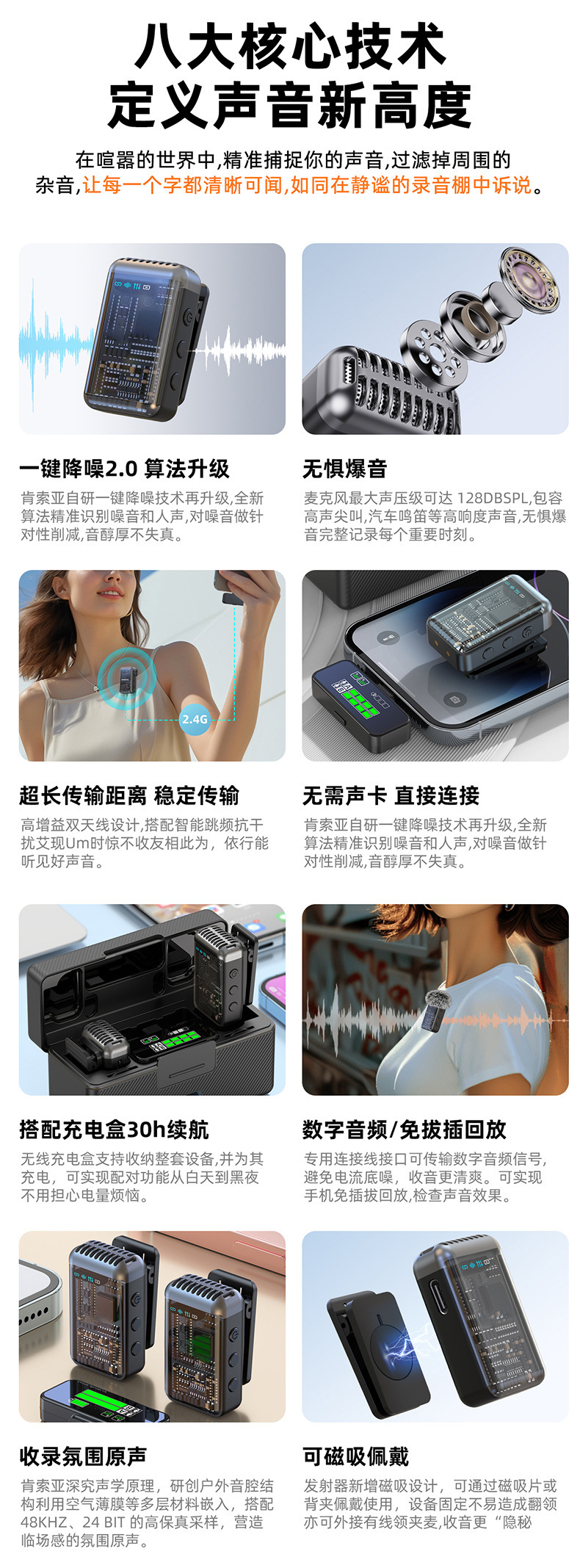 八大核心技术
定义声音新高度

在喧嚣的世界中,精准捕捉你的声音,过滤掉周围的杂音,让每一个字都清晰可闻,如同在静谧的录音棚中诉说。

一键降噪2.0 算法升级
肯索亚自研一键降噪技术再升级,全新算法精准识别噪音和人声,对噪音做针对性削减,音醇厚不失真。

无惧爆音
麦克风最大声压级可达 128DBSPL,包容高声尖叫,汽车鸣笛等高响度声音,无惧爆音完整记录每个重要时刻。

2.4G

超长传输距离 稳定传输
高增益双天线设计,搭配智能跳频抗干扰艾现Um时惊不收友相此为，依行能听见好声音。

无需声卡 直接连接
肯索亚自研一键降噪技术再升级,全新算法精准识别噪音和人声,对噪音做针对性削减,音醇厚不失真。

搭配充电盒30h续航
无线充电盒支持收纳整套设备,并为其充电，可实现配对功能从白天到黑夜不用担心电量烦恼。

数字音频/免拔插回放
专用连接线接口可传输数字音频信号,避免电流底噪，收音更清爽。可实现手机免插拔回放,检查声音效果。

收录氛围原声
肯索亚深究声学原理，研创户外音腔结构利用空气薄膜等多层材料嵌入，搭配48KHZ、24 BIT 的高保真采样，营造临场感的氛围原声。

可磁吸佩戴
发射器新增磁吸设计，可通过磁吸片或背夹佩戴使用，设备固定不易造成翻领亦可外接有线领夹麦,收音更“隐秘