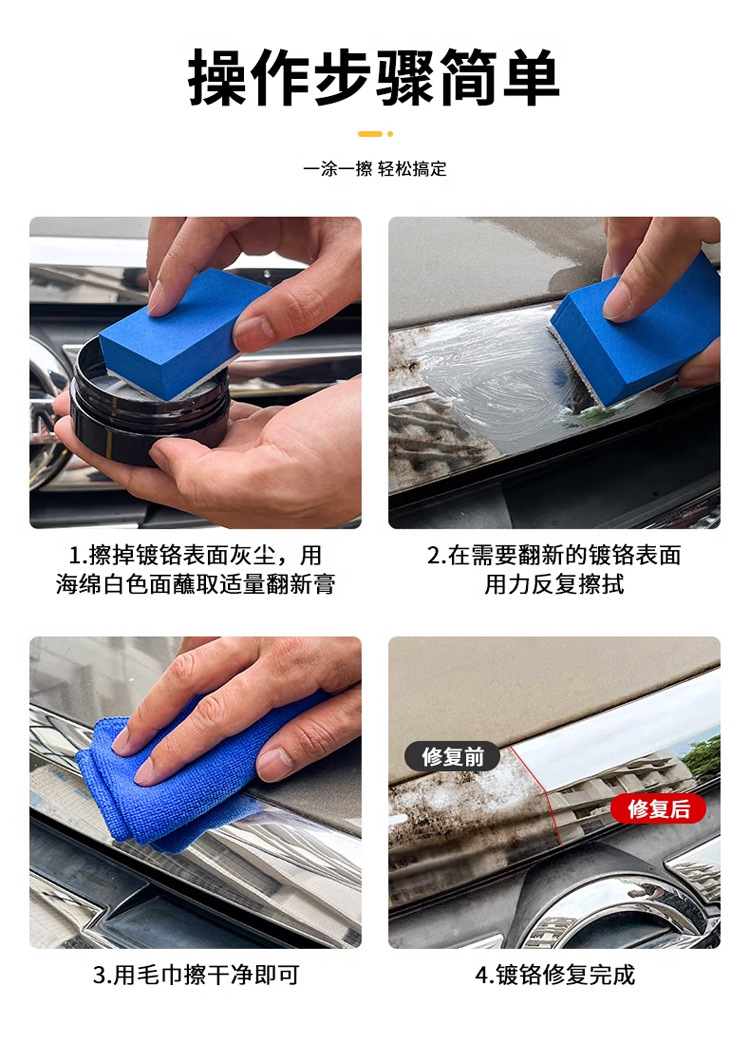 操作步骤简单

一涂一擦 轻松搞定

1.擦掉镀铬表面灰尘，用海绵白色面蘸取适量翻新膏

2.在需要翻新的镀铬表面用力反复擦拭

3.用毛巾擦干净即可

修复前

修复后

4.镀铬修复完成