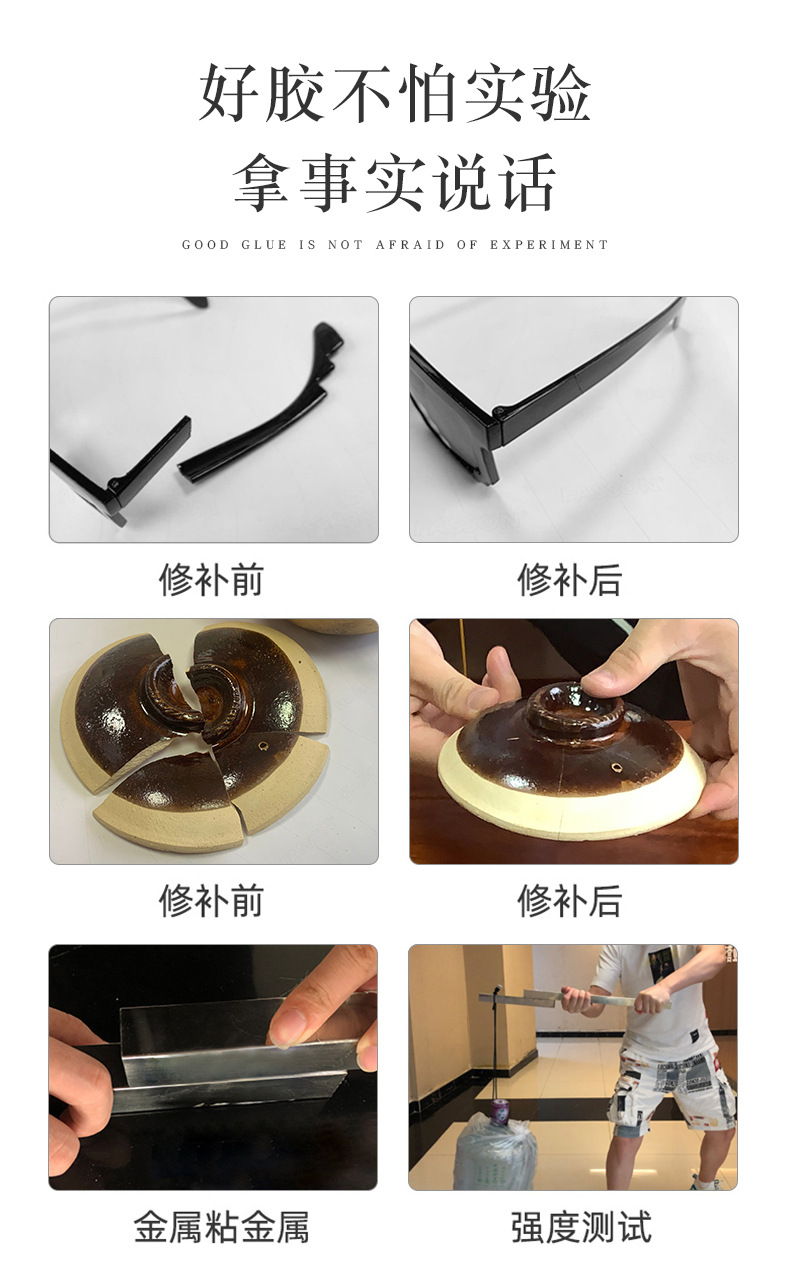 好胶不怕实验
拿事实说话

GOOD GLUE IS NOT AFRAID OF EXPERIMENT

修补前

修补后

修补前

修补后

金属粘金属

强度测试