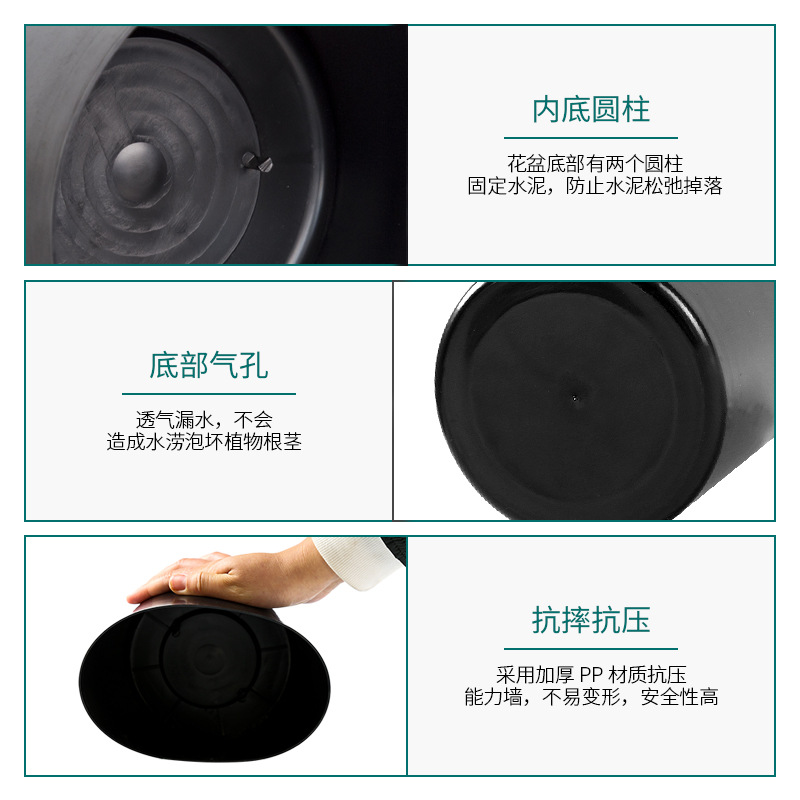 内底圆柱

花盆底部有两个圆柱
固定水泥，防止水泥松弛掉落

底部气孔

透气漏水，不会
造成水涝泡坏植物根茎

抗摔抗压

采用加厚 PP 材质抗压
能力墙，不易变形，安全性高