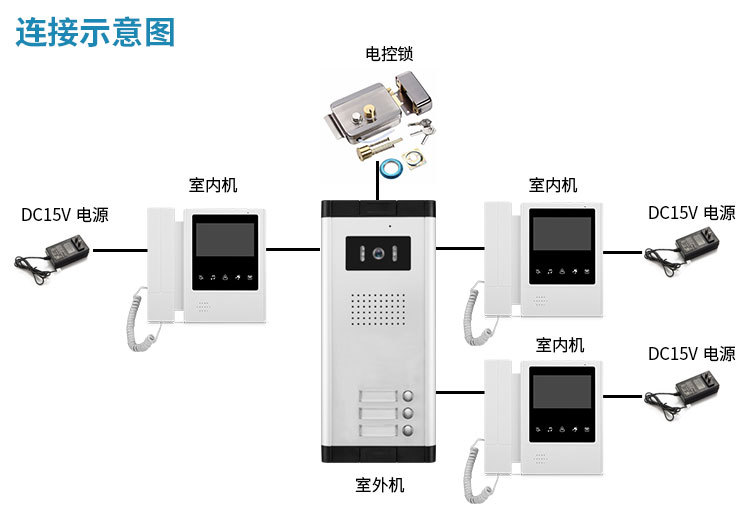 连接示意图

电控锁

室内机

DC15V 电源

室内机

DC15V 电源

室内机

DC15V 电源

室外机