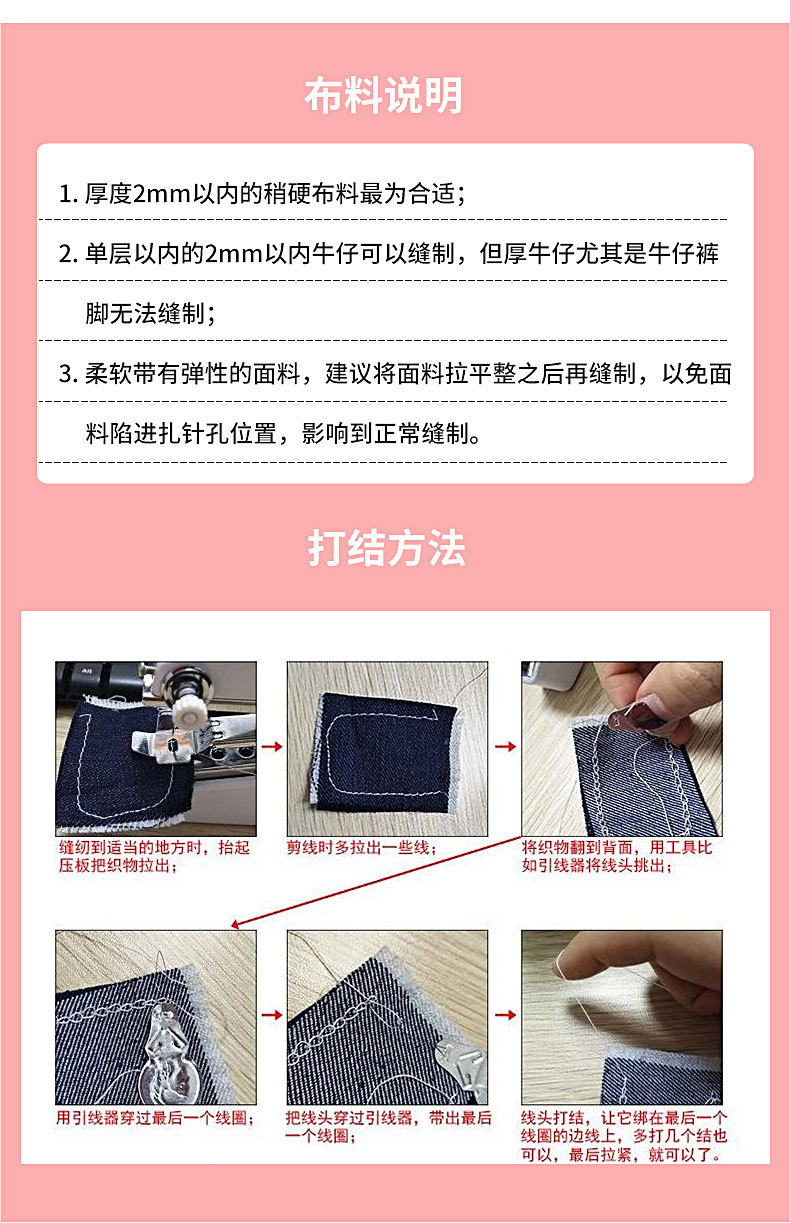 布料说明

1. 厚度2mm以内的稍硬布料最为合适；

2. 单层以内的2mm以内牛仔可以缝制，但厚牛仔尤其是牛仔裤脚无法缝制；

3. 柔软带有弹性的面料，建议将面料拉平整之后再缝制，以免面料陷进扎针孔位置，影响到正常缝制。

打结方法

缝纫到适当的地方时，抬起压板把织物拉出；

剪线时多拉出一些线；

将织物翻到背面，用工具比如引线器将线头挑出；

用引线器穿过最后一个线圈；

把线头穿过引线器，带出最后一个线圈；

线头打结，让它绑在最后一个线圈的边线上，多打几个结也可以，最后拉紧，就可以了。