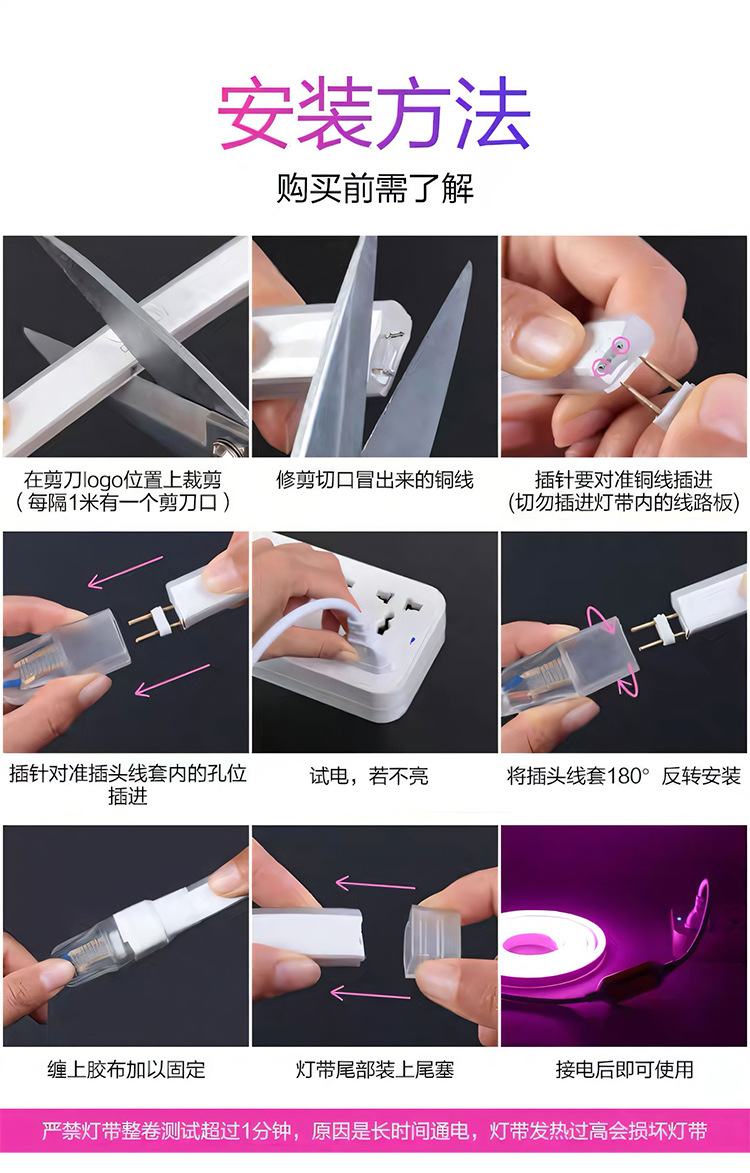 安装方法

购买前需了解

在剪刀logo位置上裁剪
（每隔1米有一个剪刀口）

修剪切口冒出来的铜线

插针要对准铜线插进
(切勿插进灯带内的线路板)

插针对准插头线套内的孔位插进

试电，若不亮

将插头线套180° 反转安装

缠上胶布加以固定

灯带尾部装上尾塞

接电后即可使用

严禁灯带整卷测试超过1分钟，原因是长时间通电，灯带发热过高会损坏灯带