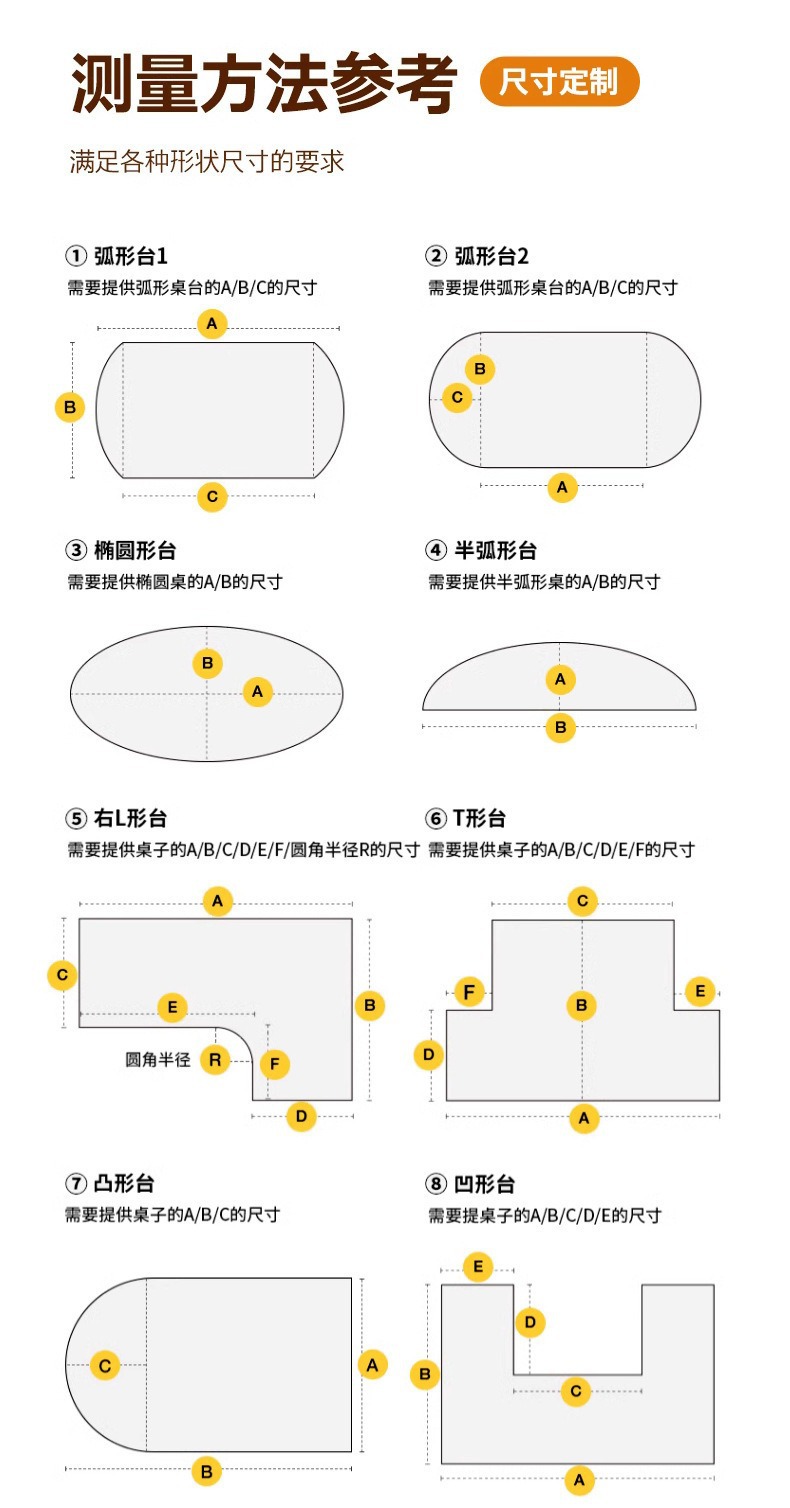 测量方法参考 尺寸定制

满足各种形状尺寸的要求

① 弧形台1
需要提供弧形桌台的A/B/C的尺寸

A
B
C

② 弧形台2
需要提供弧形桌台的A/B/C的尺寸

B
C
A

③ 椭圆形台
需要提供椭圆桌的A/B的尺寸

B
A

④ 半弧形台
需要提供半弧形桌的A/B的尺寸

A
B

⑤ 右L形台
需要提供桌子的A/B/C/D/E/F/圆角半径R的尺寸

A
C
E
B
圆角半径 R
F
D

⑥ T形台
需要提供桌子的A/B/C/D/E/F的尺寸

C
F
B
E
D
A

⑦ 凸形台
需要提供桌子的A/B/C的尺寸

C
A
B

⑧ 凹形台
需要提桌子的A/B/C/D/E的尺寸

E
D
B
C
A