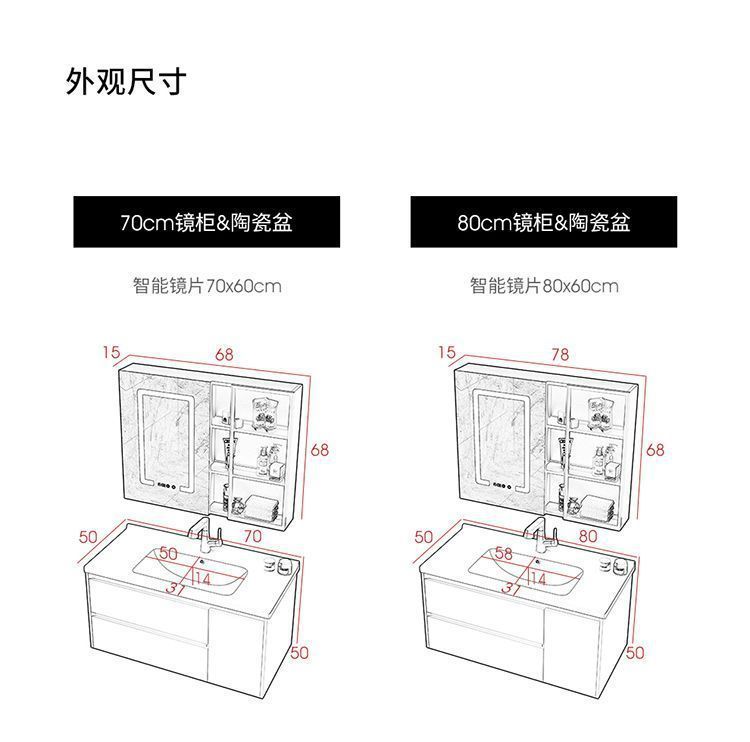 外观尺寸

70cm镜柜&陶瓷盆

智能镜片70x60cm

15
68
68
50
70
50
37
14
50

80cm镜柜&陶瓷盆

智能镜片80x60cm

15
78
68
50
80
58
37
14
50