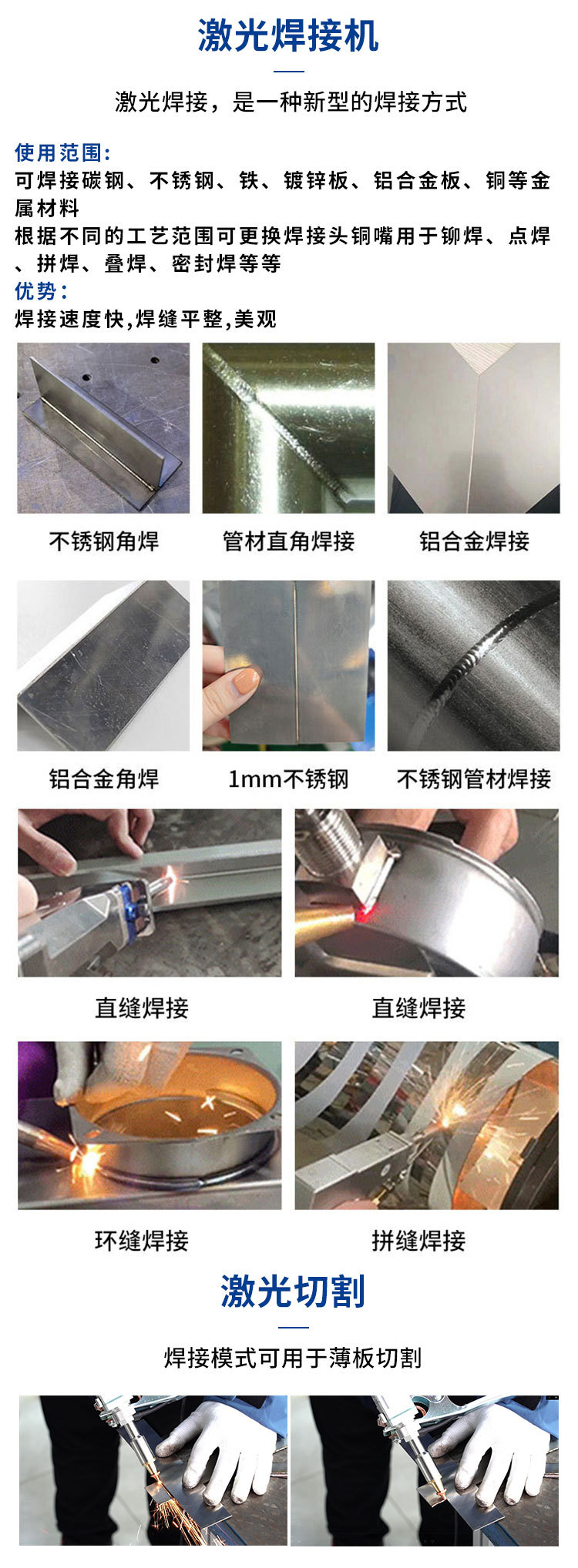 激光焊接机

激光焊接，是一种新型的焊接方式

使用范围:
可焊接碳钢、不锈钢、铁、镀锌板、铝合金板、铜等金属材料
根据不同的工艺范围可更换焊接头铜嘴用于铆焊、点焊、拼焊、叠焊、密封焊等等
优势:
焊接速度快,焊缝平整,美观

不锈钢角焊

管材直角焊接

铝合金焊接

铝合金角焊

1mm不锈钢

不锈钢管材焊接

直缝焊接

直缝焊接

环缝焊接

拼缝焊接

激光切割

焊接模式可用于薄板切割