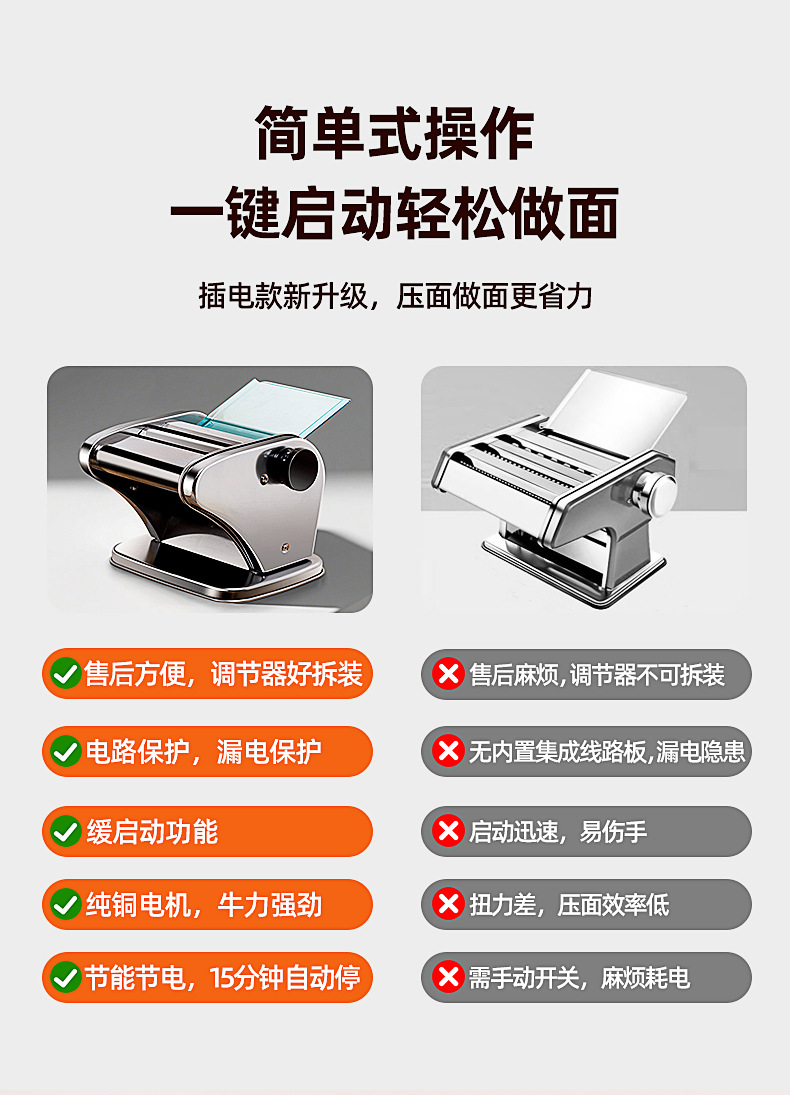 简单式操作
一键启动轻松做面

插电款新升级，压面做面更省力

售后方便，调节器好拆装

电路保护，漏电保护

缓启动功能

纯铜电机，牛力强劲

节能节电，15分钟自动停

售后麻烦，调节器不可拆装

无内置集成线路板，漏电隐患

启动迅速，易伤手

扭力差，压面效率低

需手动开关，麻烦耗电