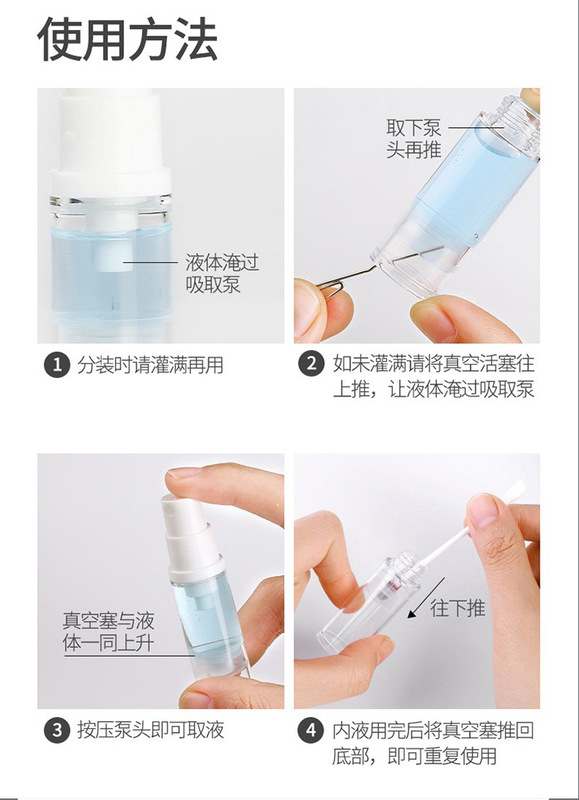 使用方法

液体淹过吸取泵

1 分装时请灌满再用

取下泵头再推

2 如未灌满请将真空活塞往上推，让液体淹过吸取泵

真空塞与液体一同上升

3 按压泵头即可取液

往下推

4 内液用完后将真空塞推回底部，即可重复使用