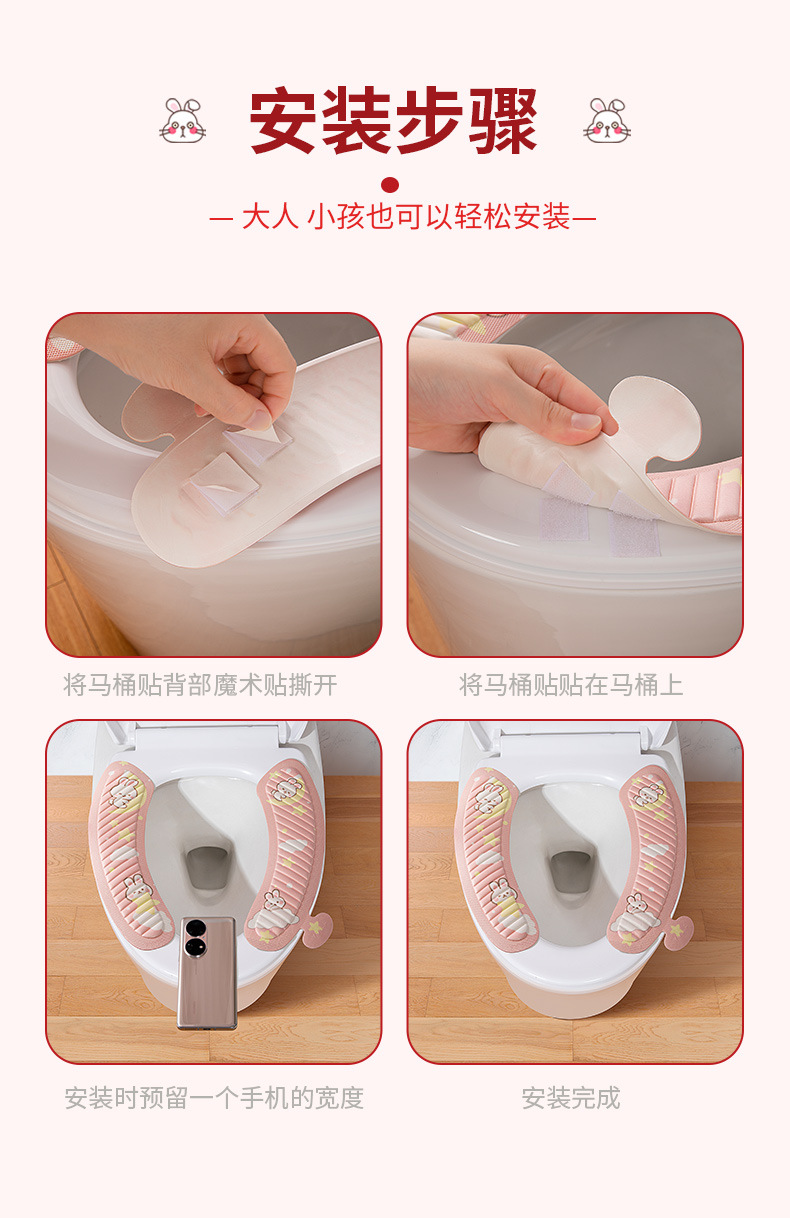 安装步骤

— 大人 小孩也可以轻松安装—

将马桶贴背部魔术贴撕开

将马桶贴贴在马桶上

安装时预留一个手机的宽度

安装完成