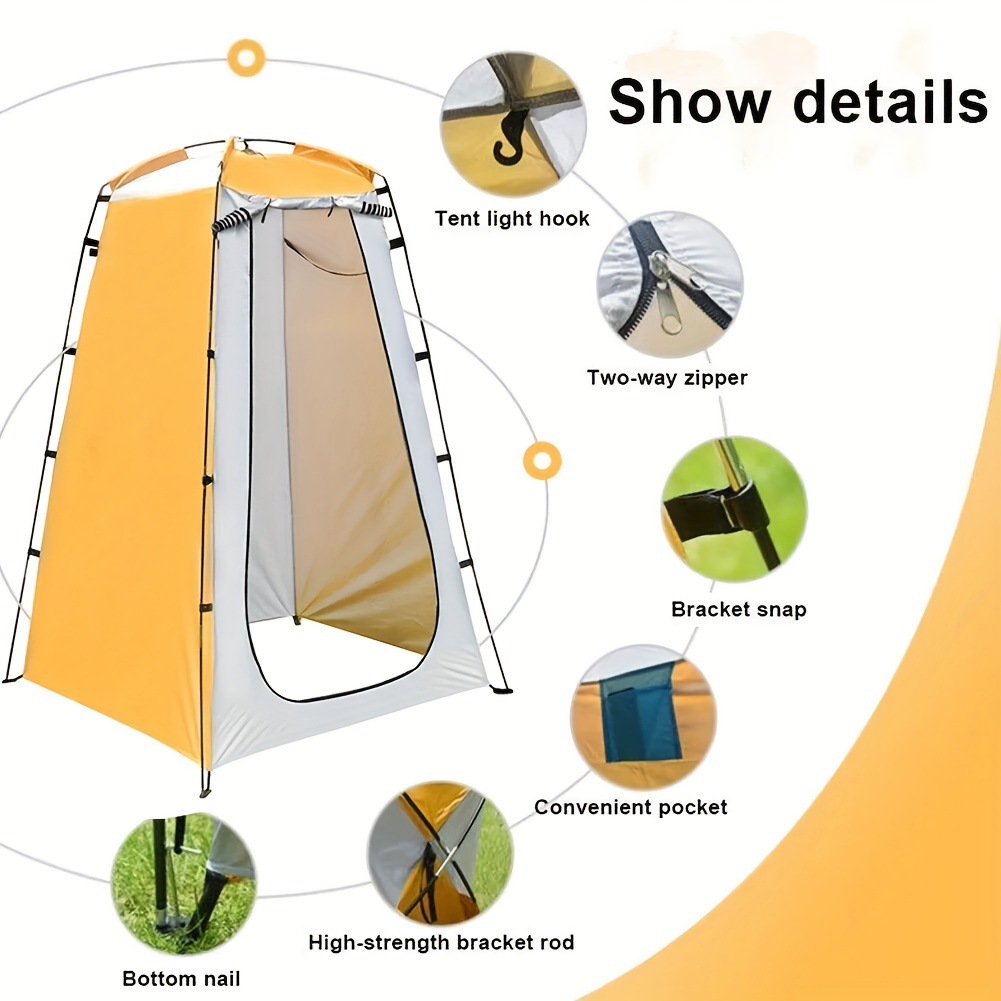 Show details

Tent light hook

Two-way zipper

Bracket snap

Convenient pocket

High-strength bracket rod

Bottom nail