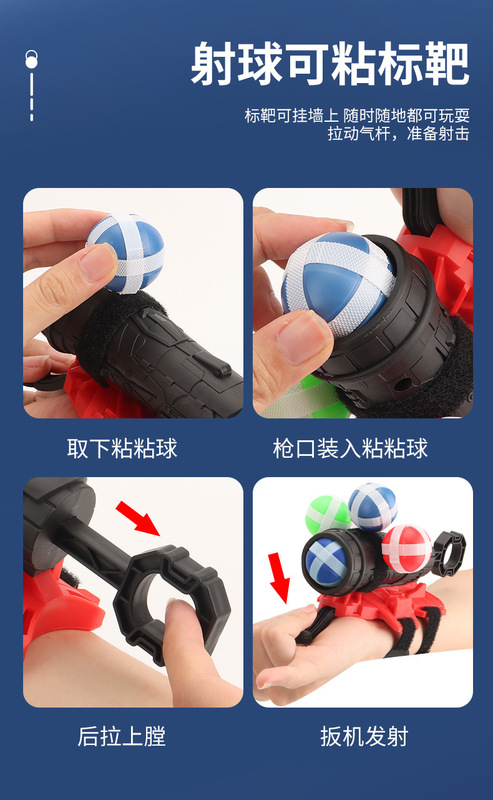 射球可粘标靶

标靶可挂墙上 随时随地都可玩耍
拉动气杆，准备射击

取下粘粘球

枪口装入粘粘球

后拉上膛

扳机发射