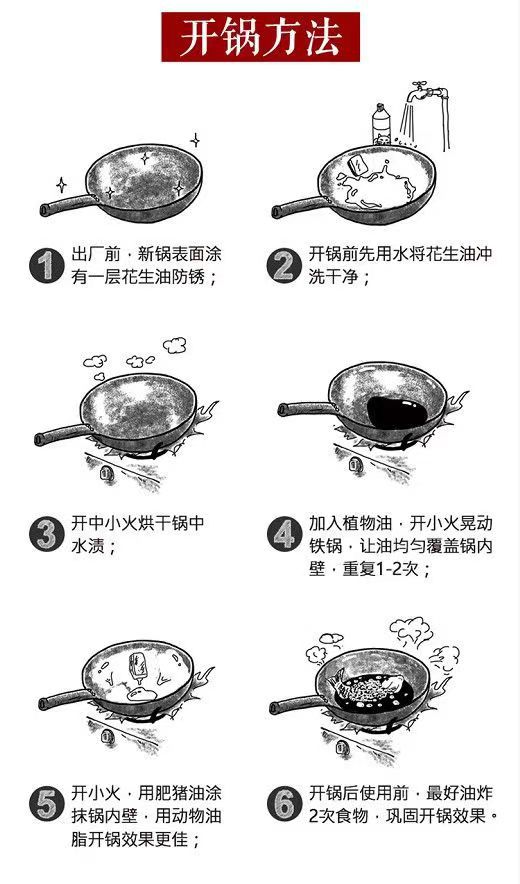 开锅方法

1 出厂前，新锅表面涂有一层花生油防锈；

2 开锅前先用水将花生油冲洗干净；

3 开中小火烘干锅中水渍；

4 加入植物油，开小火晃动铁锅，让油均匀覆盖锅内壁，重复1-2次；

5 开小火，用肥猪油涂抹锅内壁，用动物油脂开锅效果更佳；

6 开锅后使用前，最好油炸2次食物，巩固开锅效果。